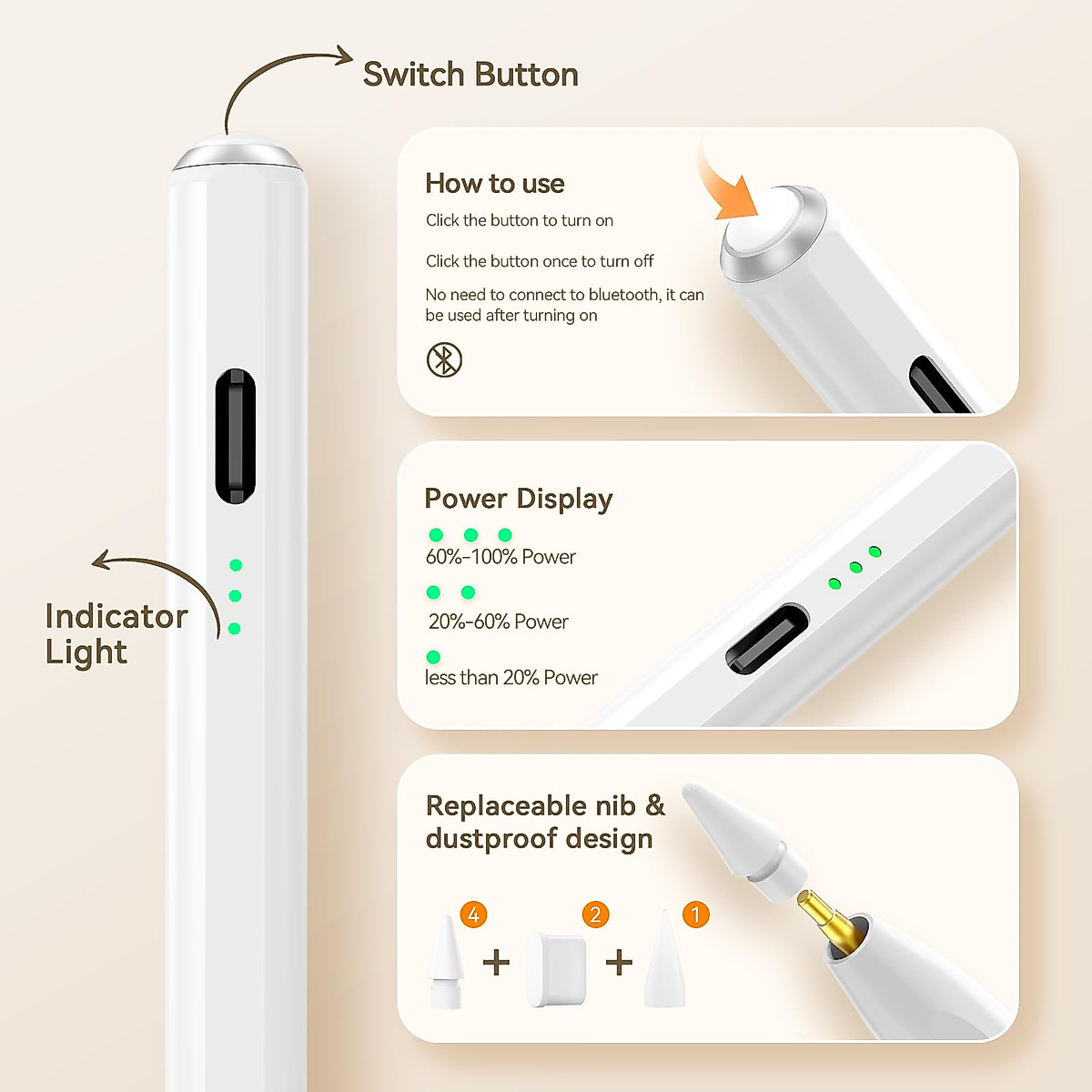 Switch Button

Indicator Light

How to use

Click the button to turn on

Click the button once to turn off

No need to connect to bluetooth, it can be used after turning on

Power Display

60%-100% Power

20%-60% Power

less than 20% Power

Replaceable nib & dustproof design

4 + 2 + 1