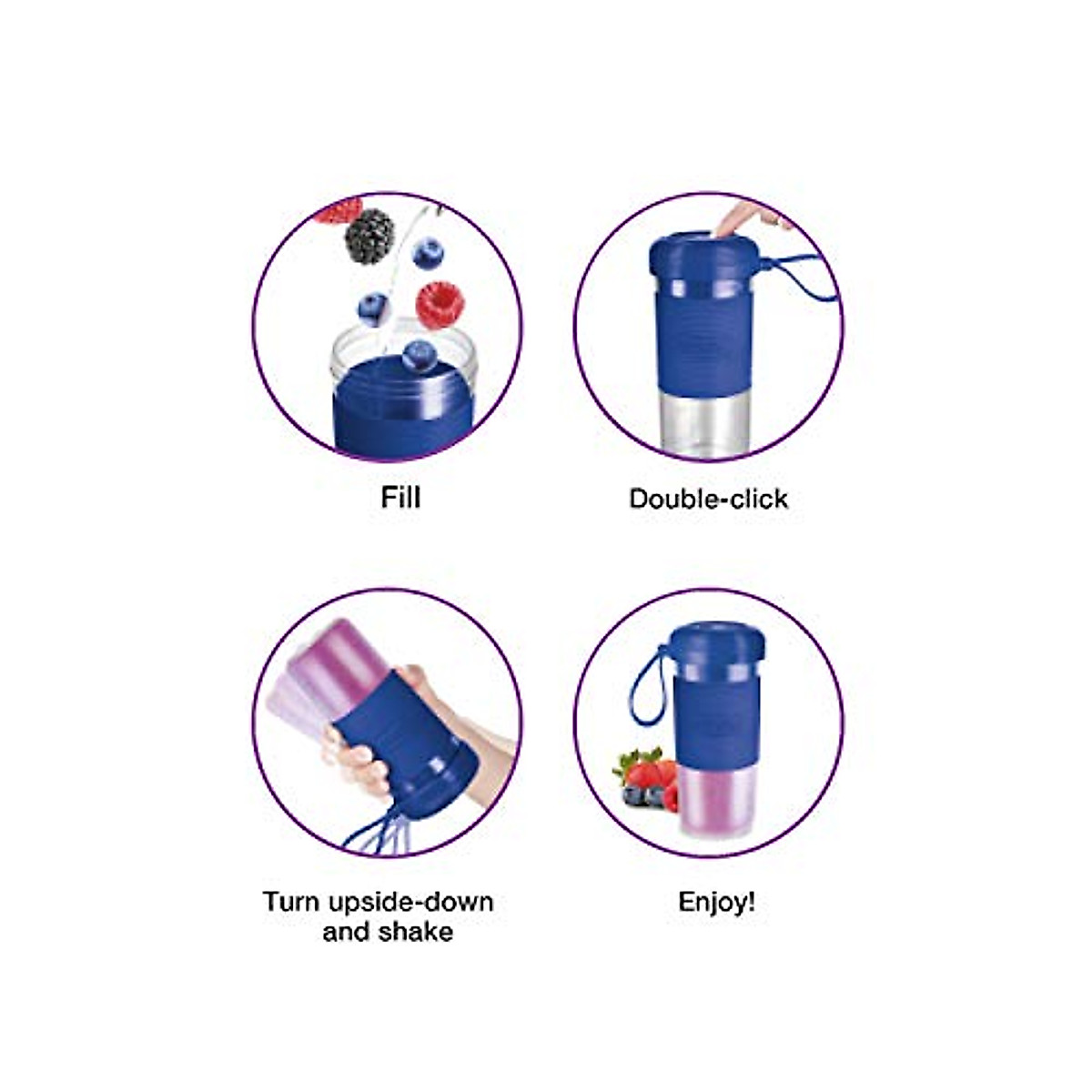 Fill

Double-click

Turn upside-down and shake

Enjoy!