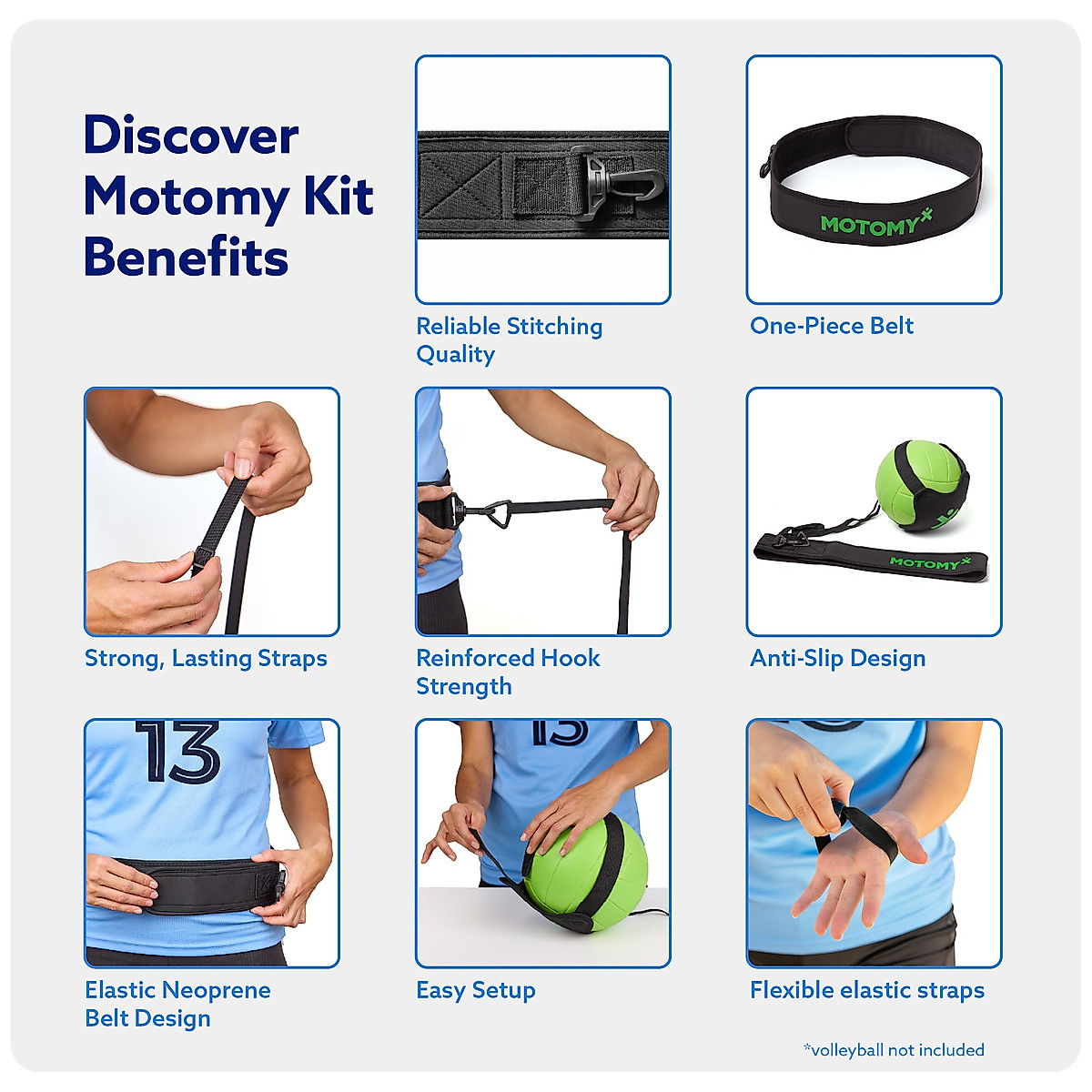 Discover Motomy Kit Benefits

Reliable Stitching Quality

MOTOMY

One-Piece Belt

Strong, Lasting Straps

Reinforced Hook Strength

MOTOMY

Anti-Slip Design

13

Elastic Neoprene Belt Design

13

Easy Setup

Flexible elastic straps

*volleyball not included