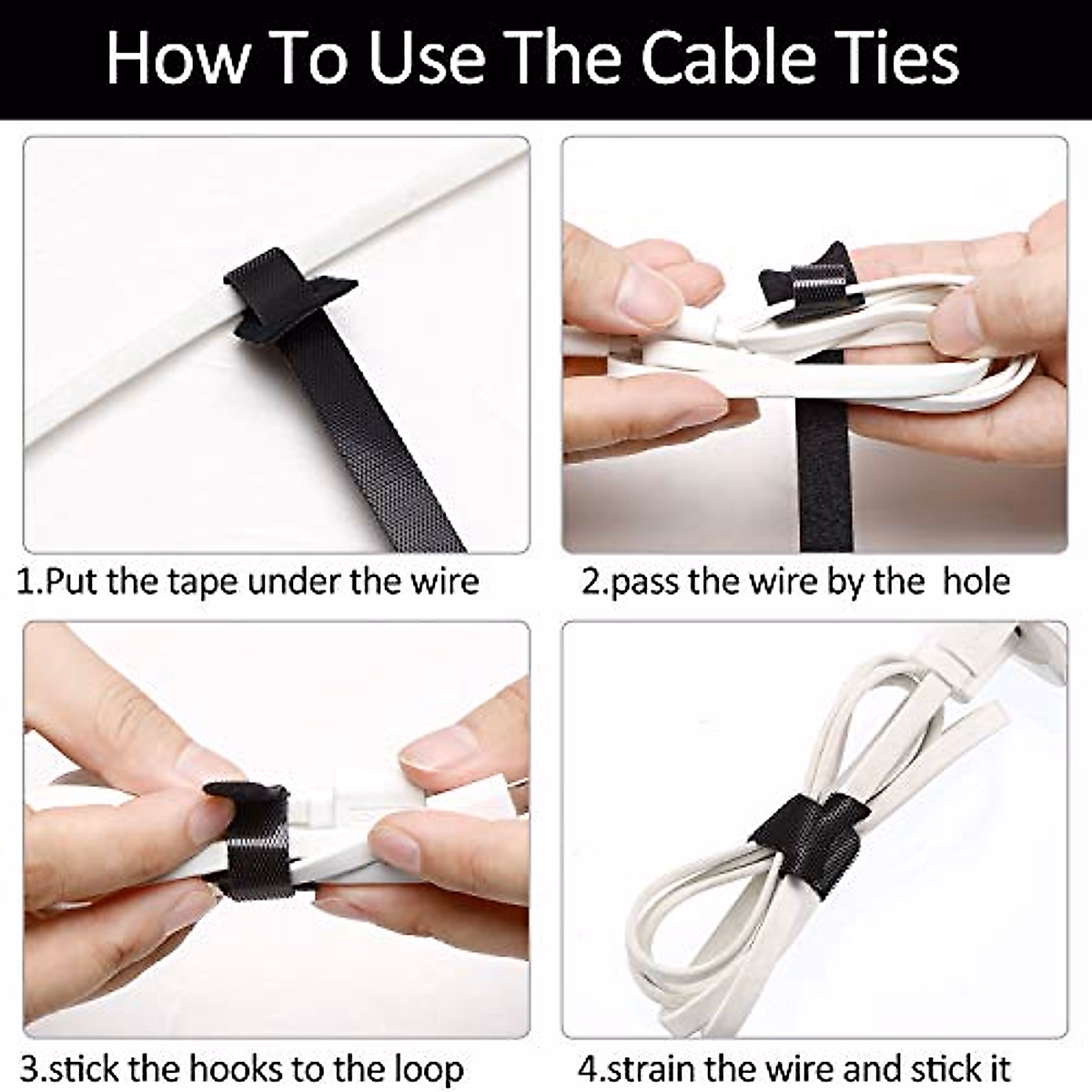 How To Use The Cable Ties

1.Put the tape under the wire

2.pass the wire by the hole

3.stick the hooks to the loop

4.strain the wire and stick it