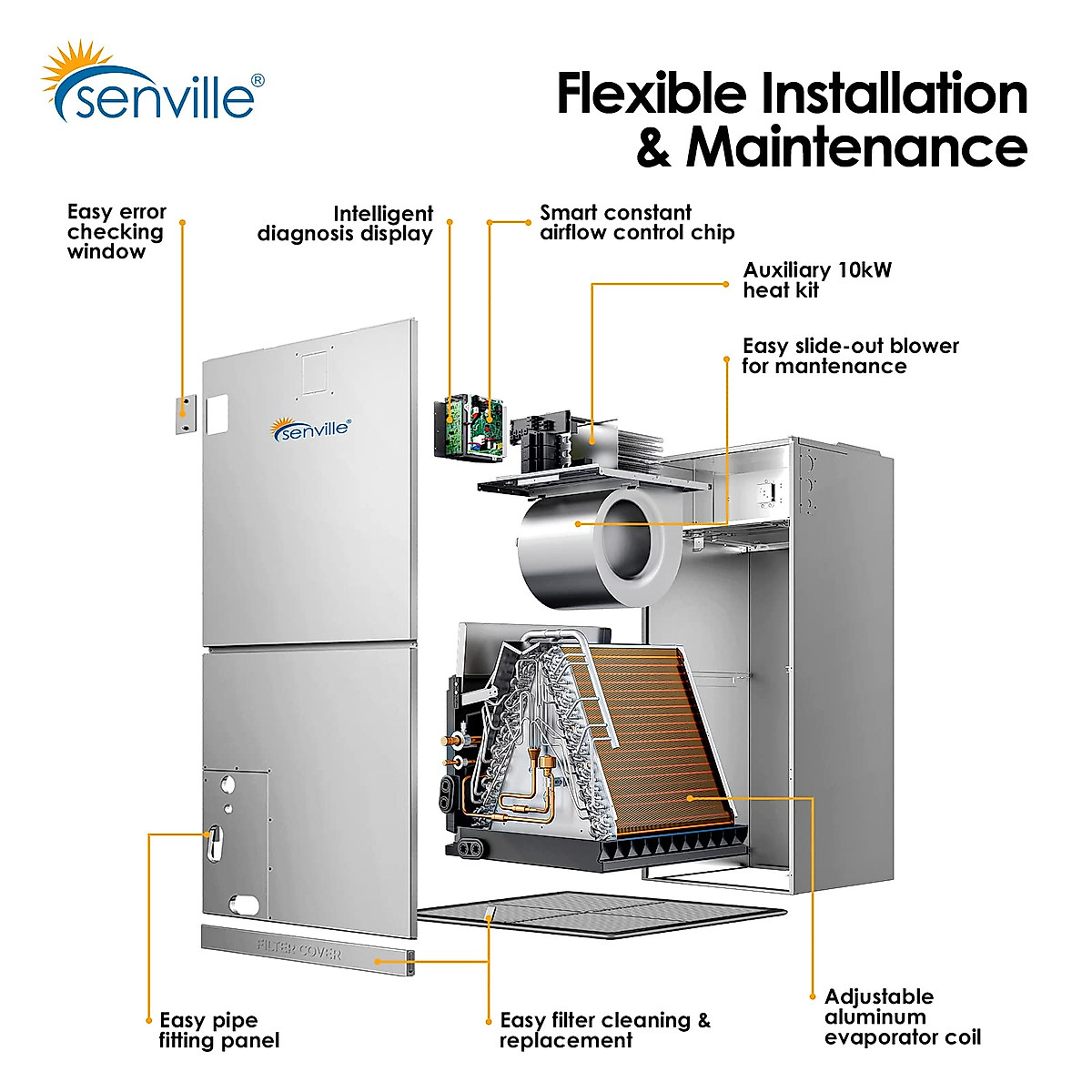 senville®

Flexible Installation & Maintenance

Easy error checking window

Intelligent diagnosis display

Smart constant airflow control chip

Auxiliary 10kW heat kit

Easy slide-out blower for mantenance

senville®

FILTER COVER

Easy pipe fitting panel

Easy filter cleaning & replacement

Adjustable aluminum evaporator coil