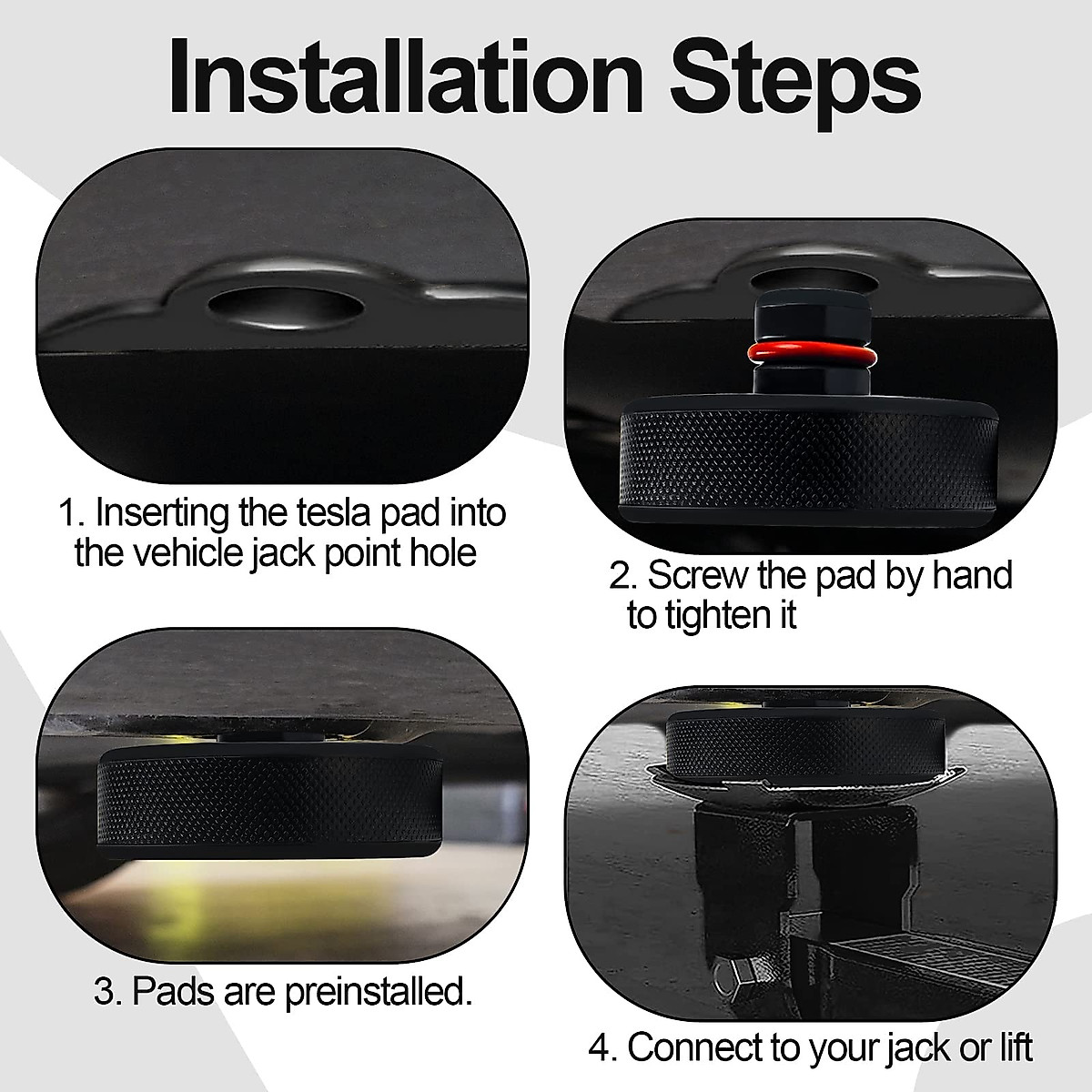 Installation Steps

1. Inserting the tesla pad into the vehicle jack point hole

2. Screw the pad by hand to tighten it

3. Pads are preinstalled.

4. Connect to your jack or lift