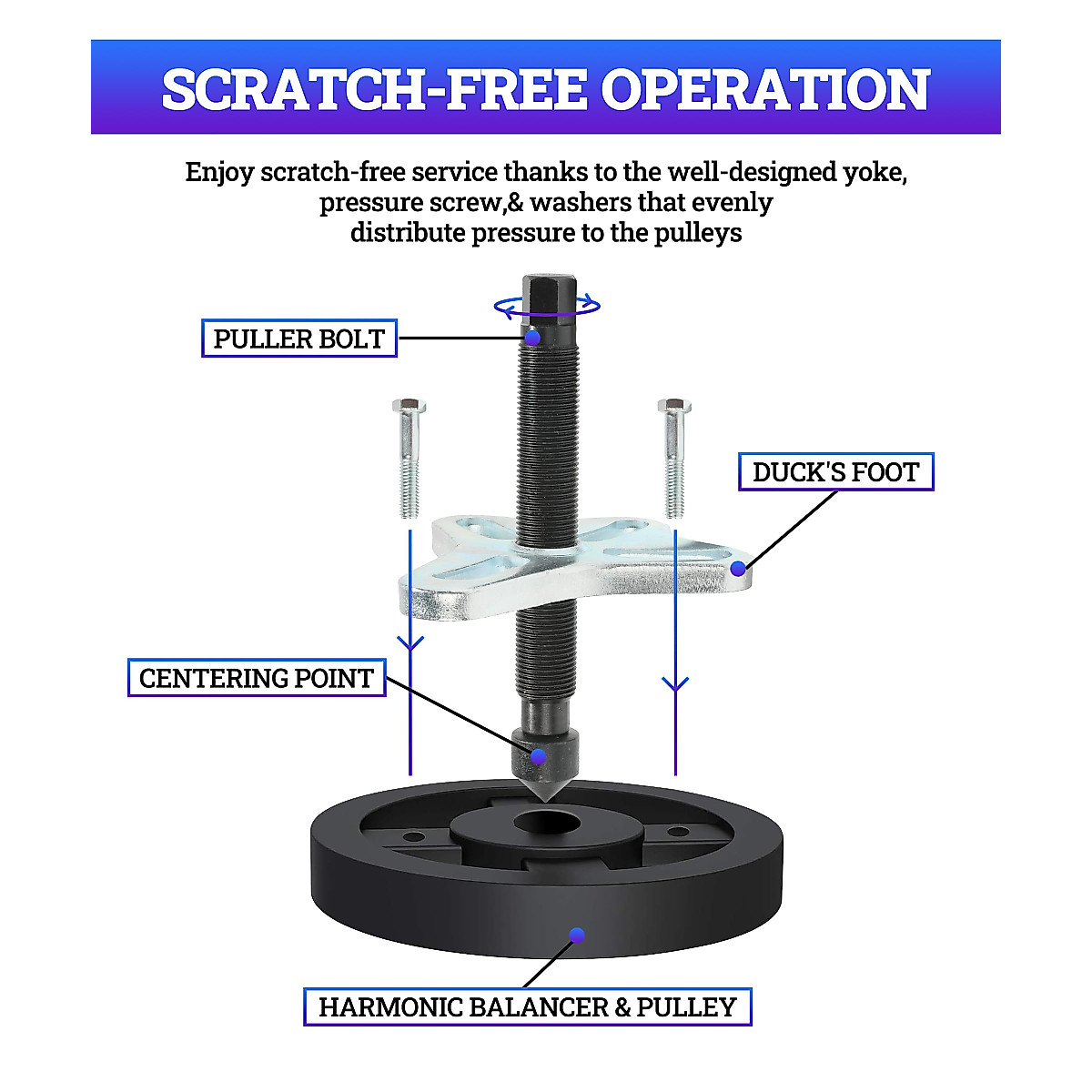 SCRATCH-FREE OPERATION

Enjoy scratch-free service thanks to the well-designed yoke, pressure screw,& washers that evenly distribute pressure to the pulleys

PULLER BOLT

DUCK'S FOOT

CENTERING POINT

HARMONIC BALANCER & PULLEY