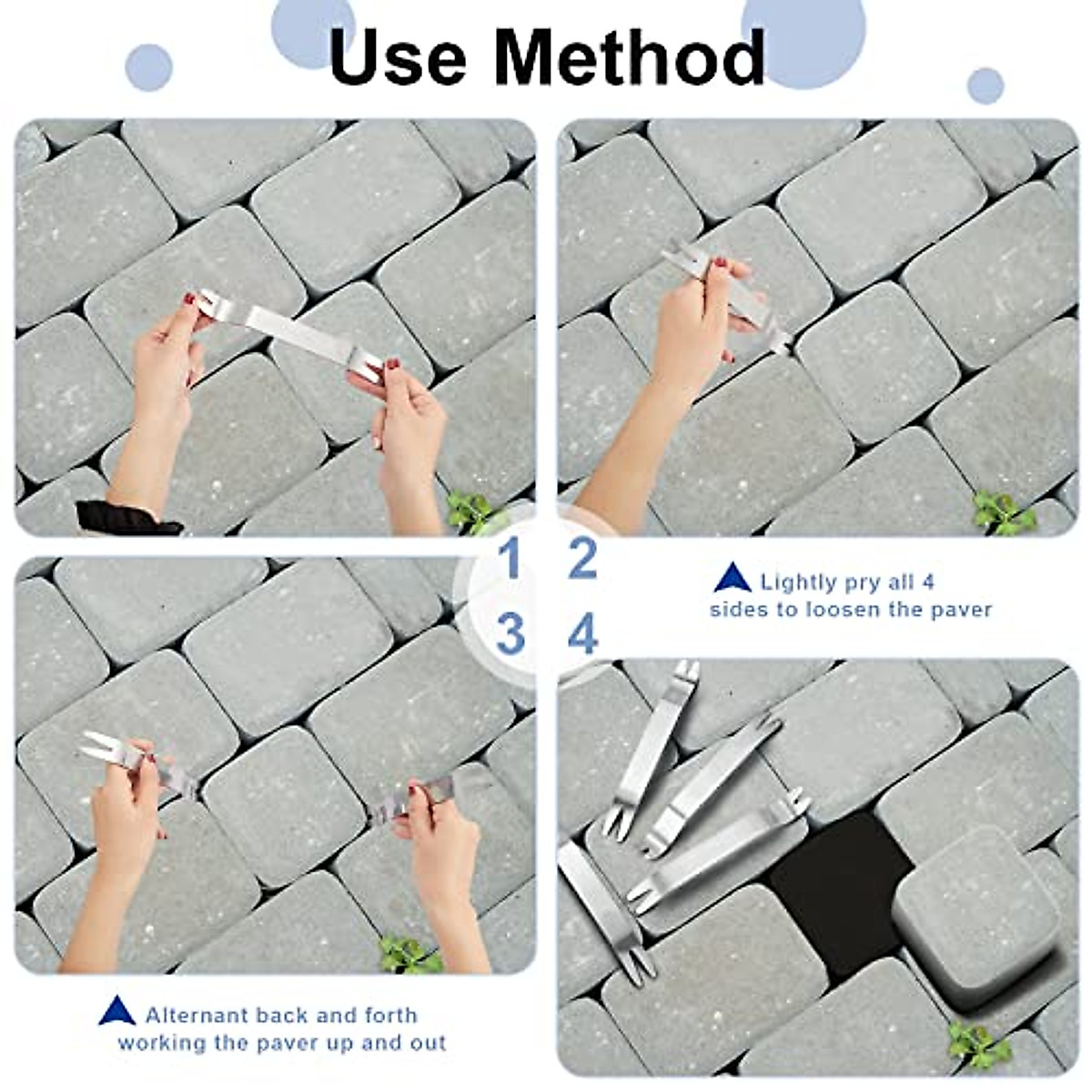 Use Method

1 2

3 4

Lightly pry all 4 sides to loosen the paver

Alternant back and forth working the paver up and out