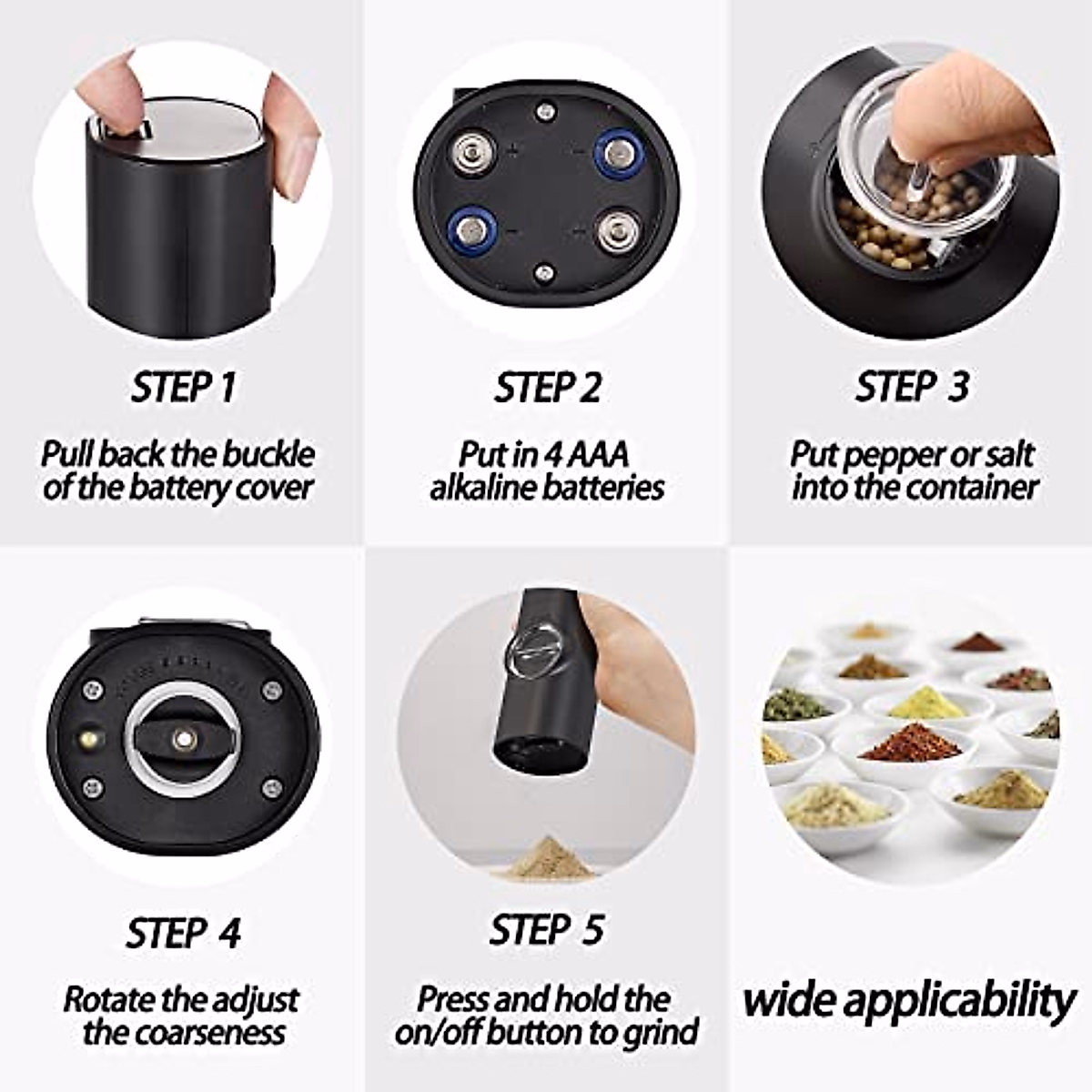 STEP 1

Pull back the buckle of the battery cover

STEP 2

Put in 4 AAA alkaline batteries

STEP 3

Put pepper or salt into the container

STEP 4

Rotate the adjust the coarseness

STEP 5

Press and hold the on/off button to grind

wide applicability