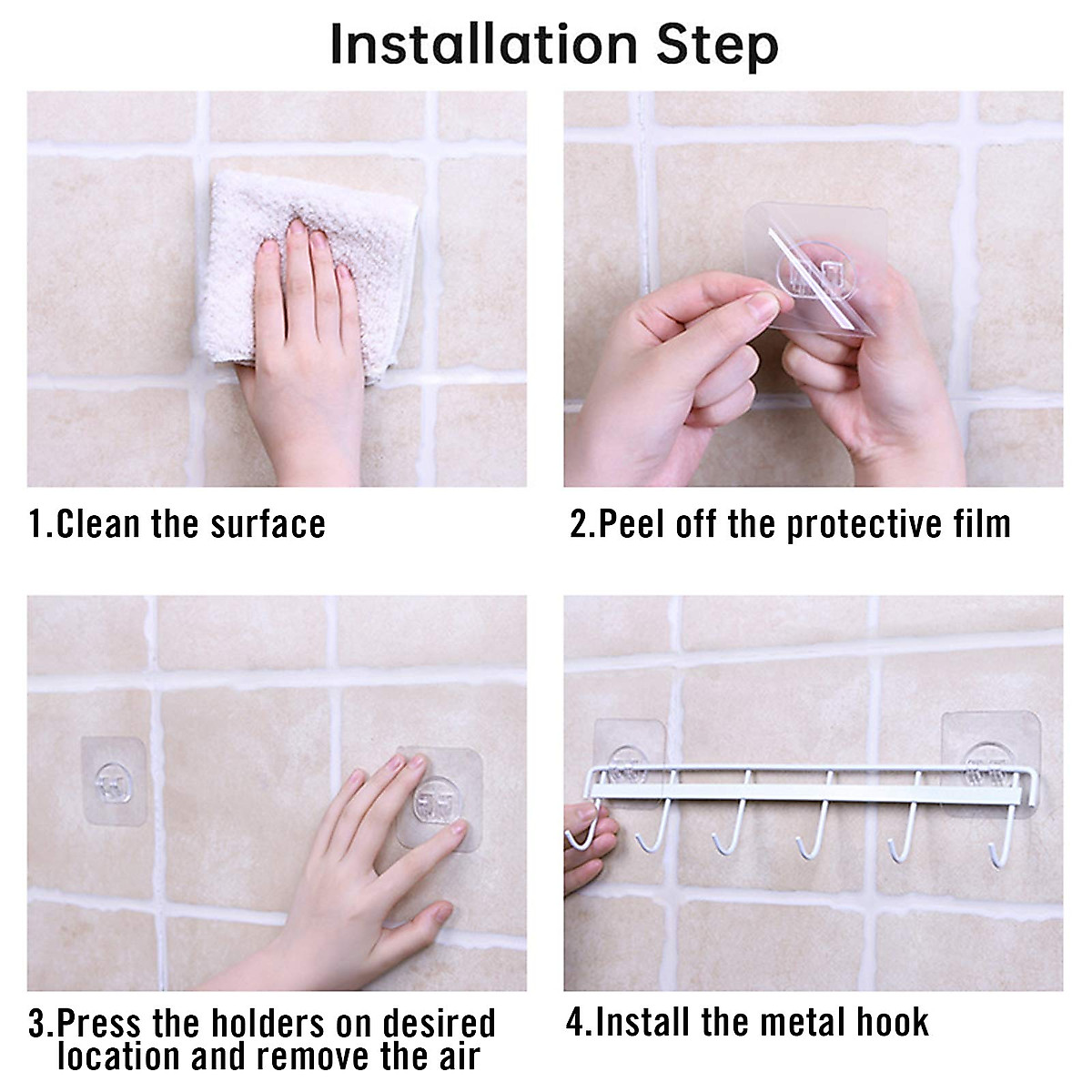 Installation Step

1.Clean the surface

2.Peel off the protective film

3.Press the holders on desired location and remove the air

4.Install the metal hook