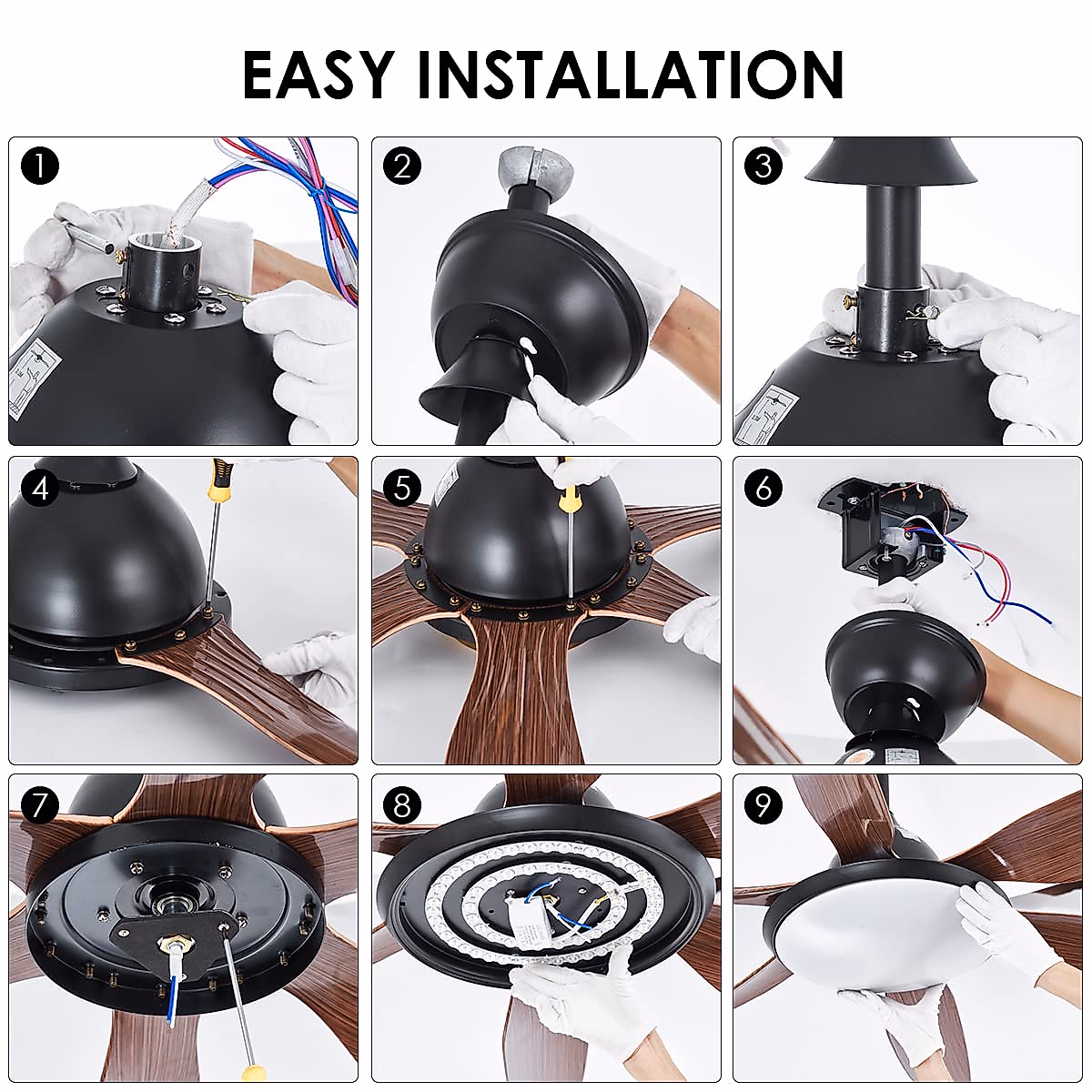 EASY INSTALLATION

1

2

3

4

5

6

7

8

9