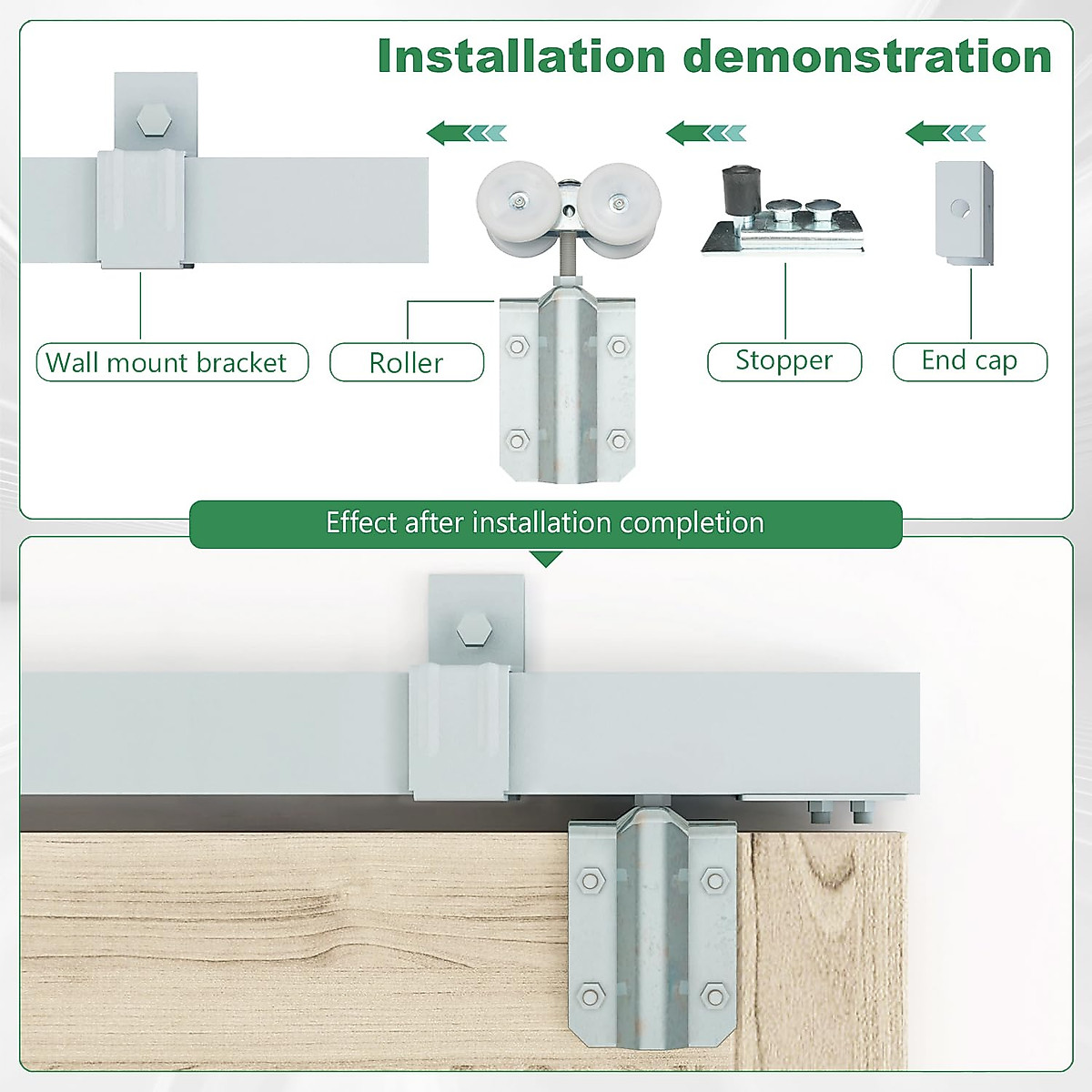 Installation demonstration

Wall mount bracket

Roller

Stopper

End cap

Effect after installation completion