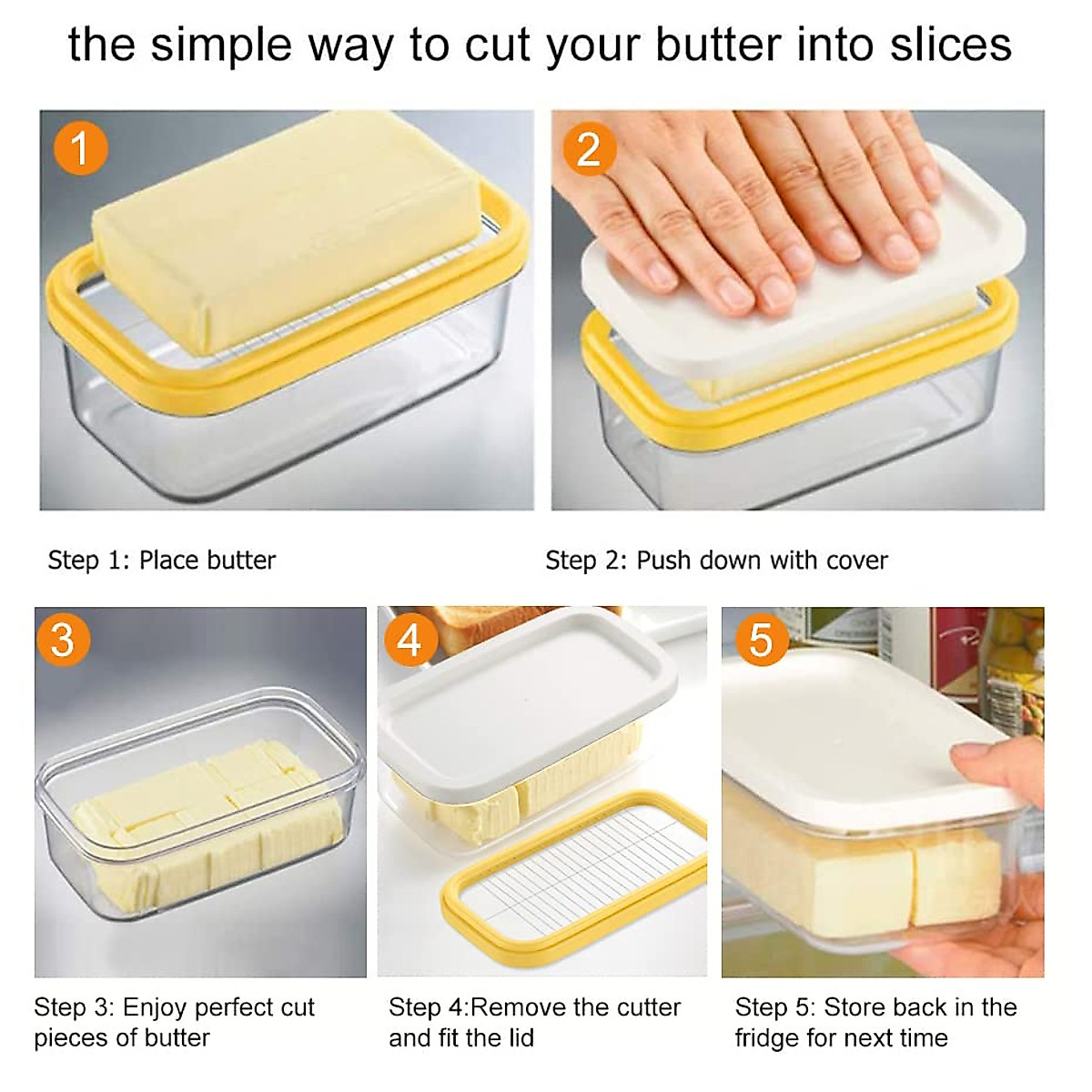 the simple way to cut your butter into slices

1

2

Step 1: Place butter

Step 2: Push down with cover

3

4

5

Step 3: Enjoy perfect cut pieces of butter

Step 4:Remove the cutter and fit the lid

Step 5: Store back in the fridge for next time