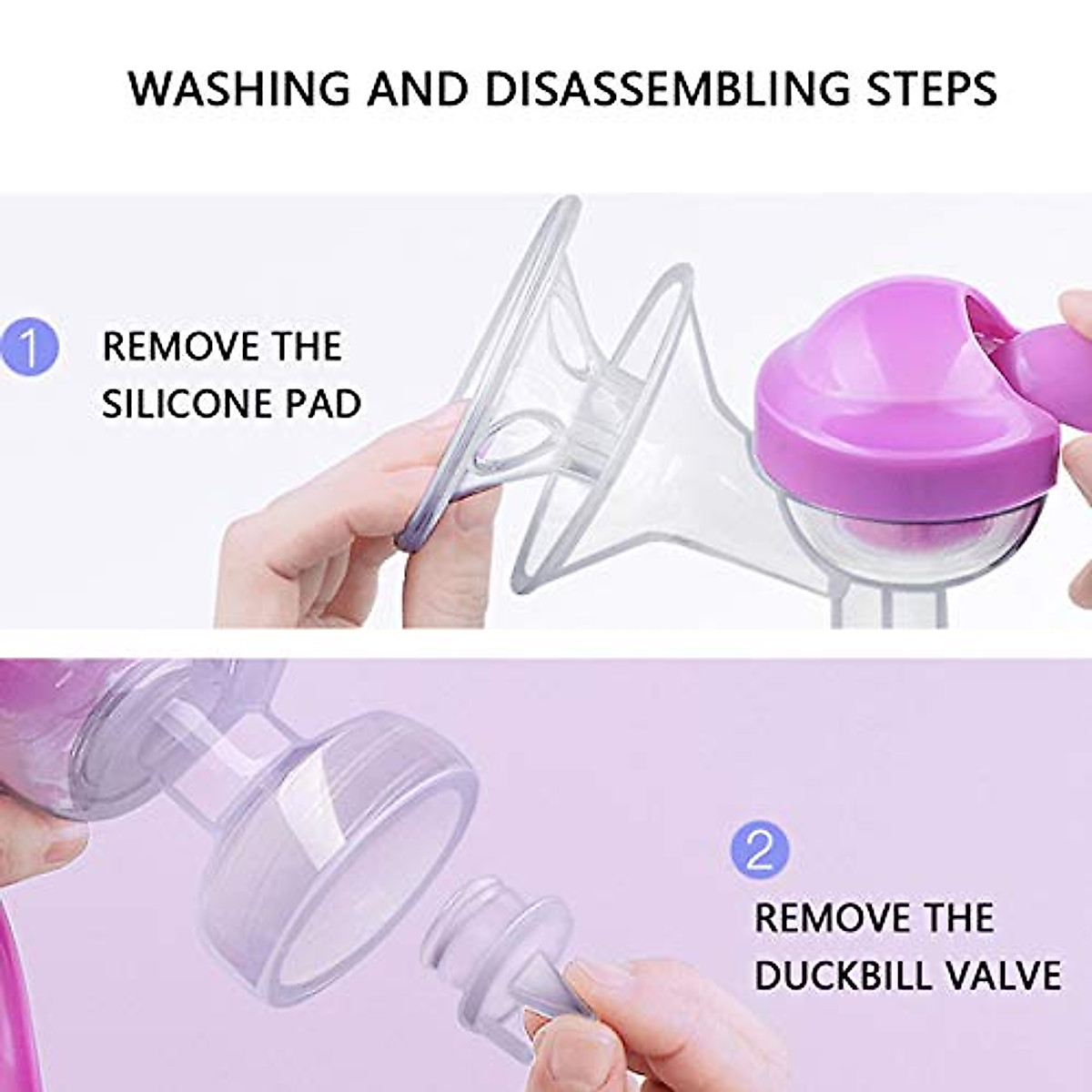 WASHING AND DISASSEMBLING STEPS

1 REMOVE THE SILICONE PAD

2 REMOVE THE DUCKBILL VALVE