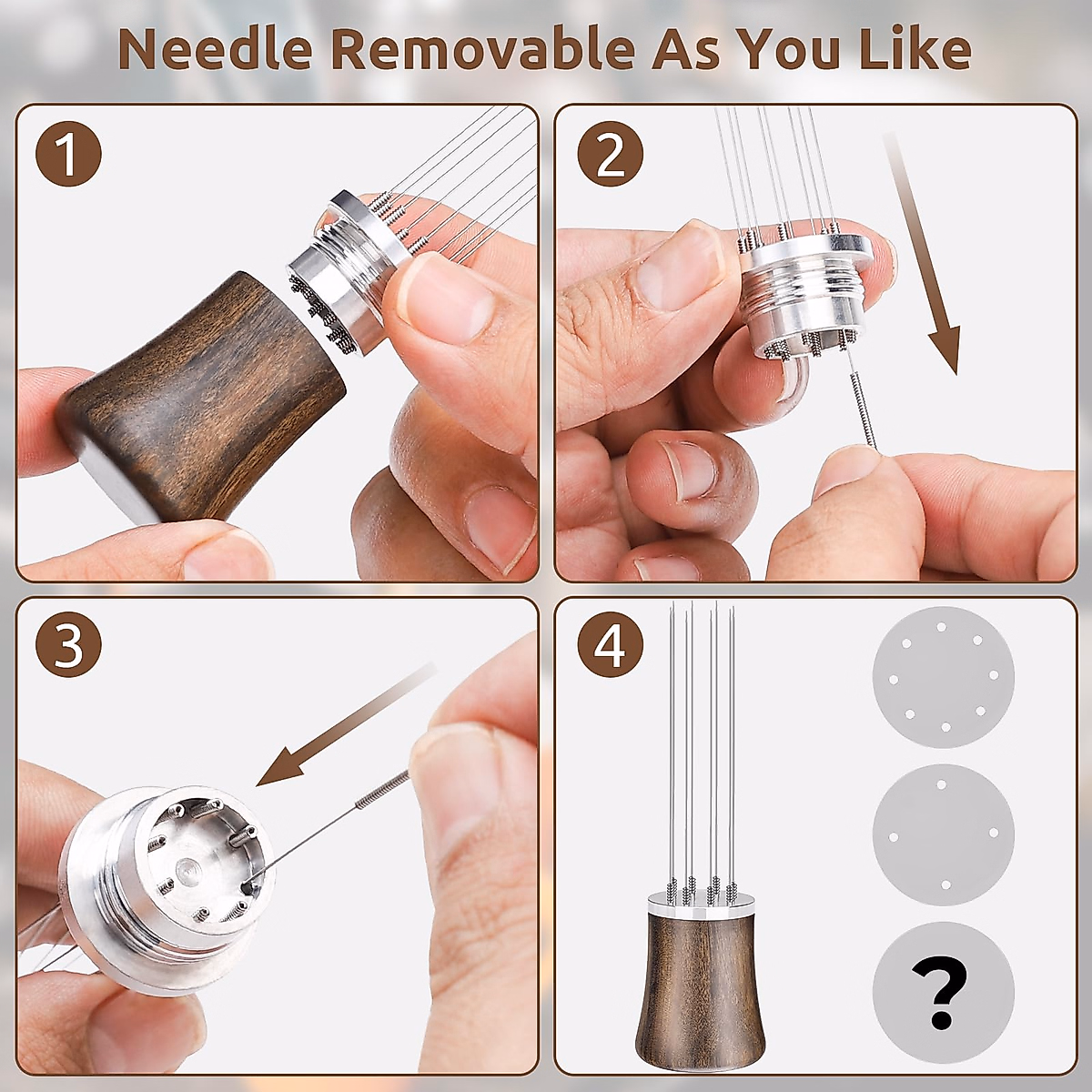 Needle Removable As You Like

1

2

3

4

?