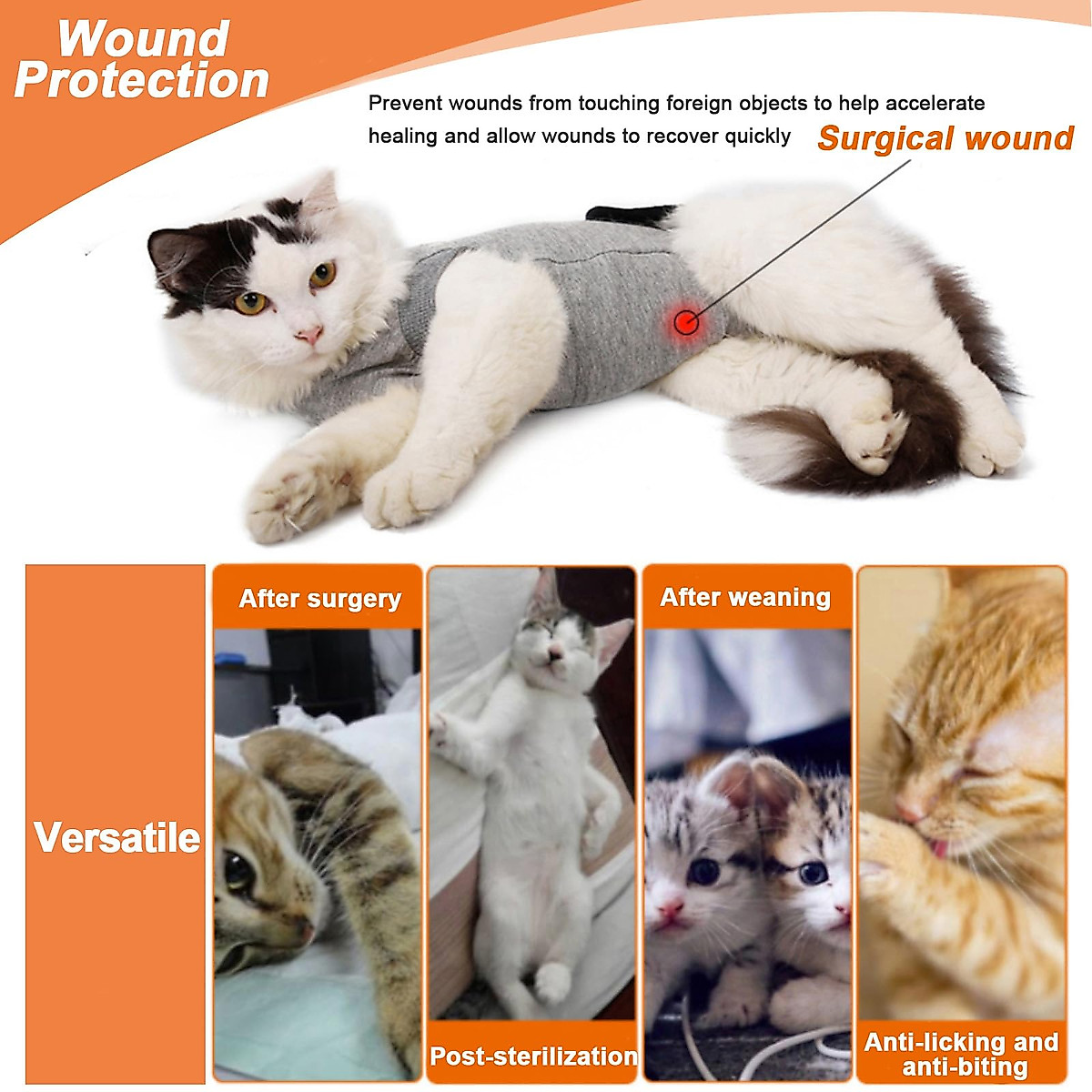 Wound Protection

Prevent wounds from touching foreign objects to help accelerate healing and allow wounds to recover quickly

Surgical wound

Versatile

After surgery

Post-sterilization

After weaning

Anti-licking and anti-biting