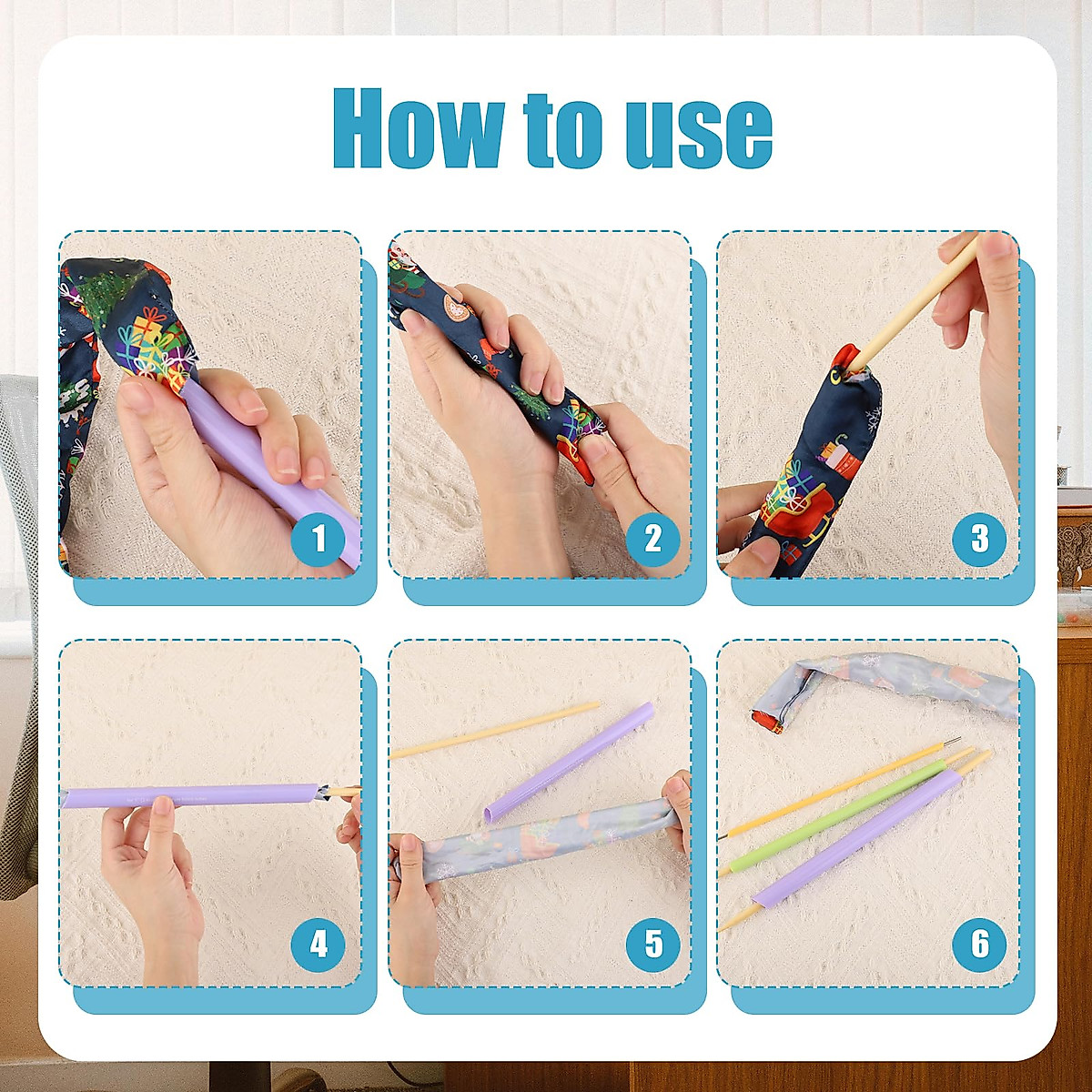 How to use

1

2

3

4

5

6