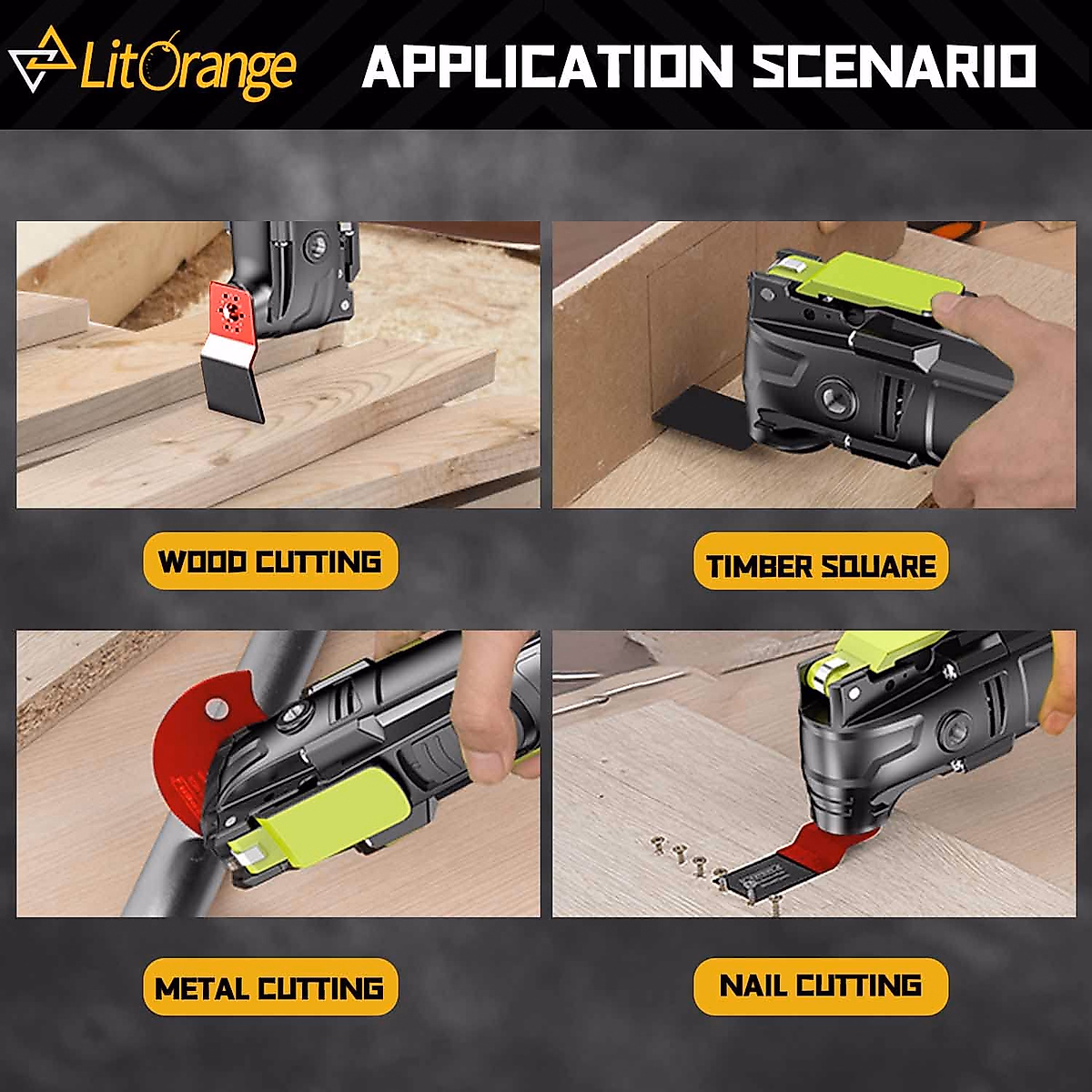 LitOrange

APPLICATION SCENARIO

WOOD CUTTING

TIMBER SQUARE

METAL CUTTING

NAIL CUTTING