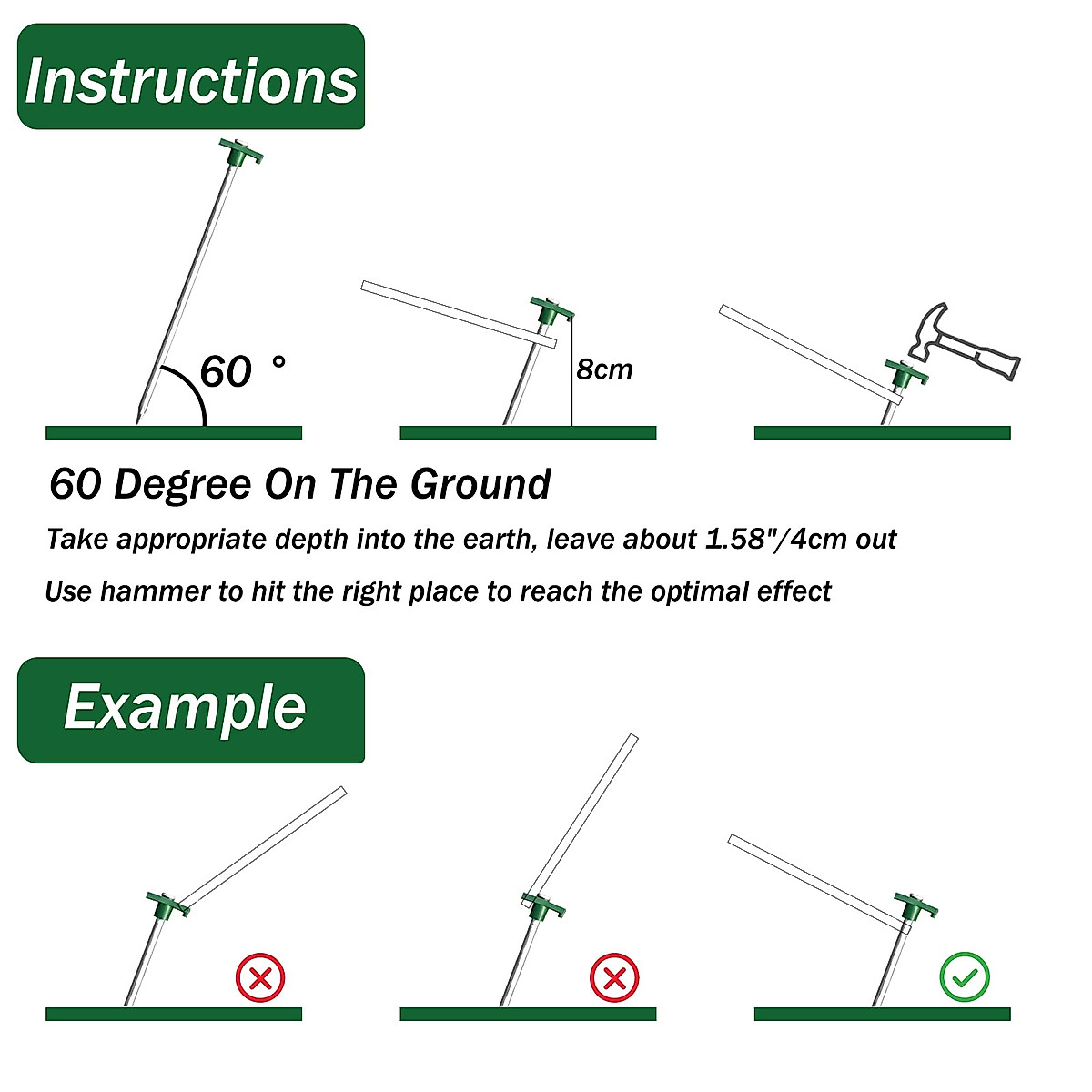 Instructions

60 °

8cm

60 Degree On The Ground

Take appropriate depth into the earth, leave about 1.58"/4cm out

Use hammer to hit the right place to reach the optimal effect

Example