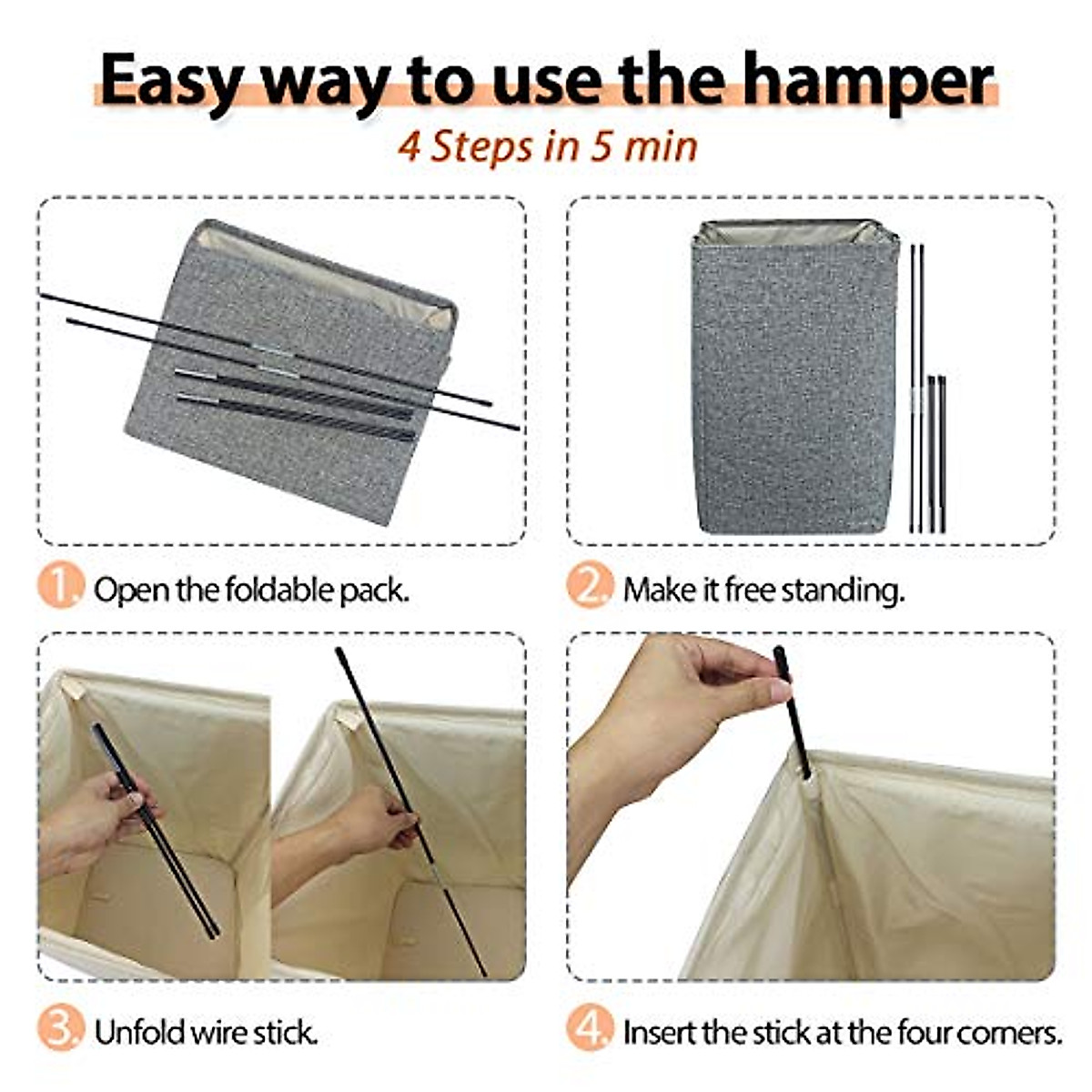 Easy way to use the hamper

4 Steps in 5 min

1. Open the foldable pack.

2. Make it free standing.

3. Unfold wire stick.

4. Insert the stick at the four corners.