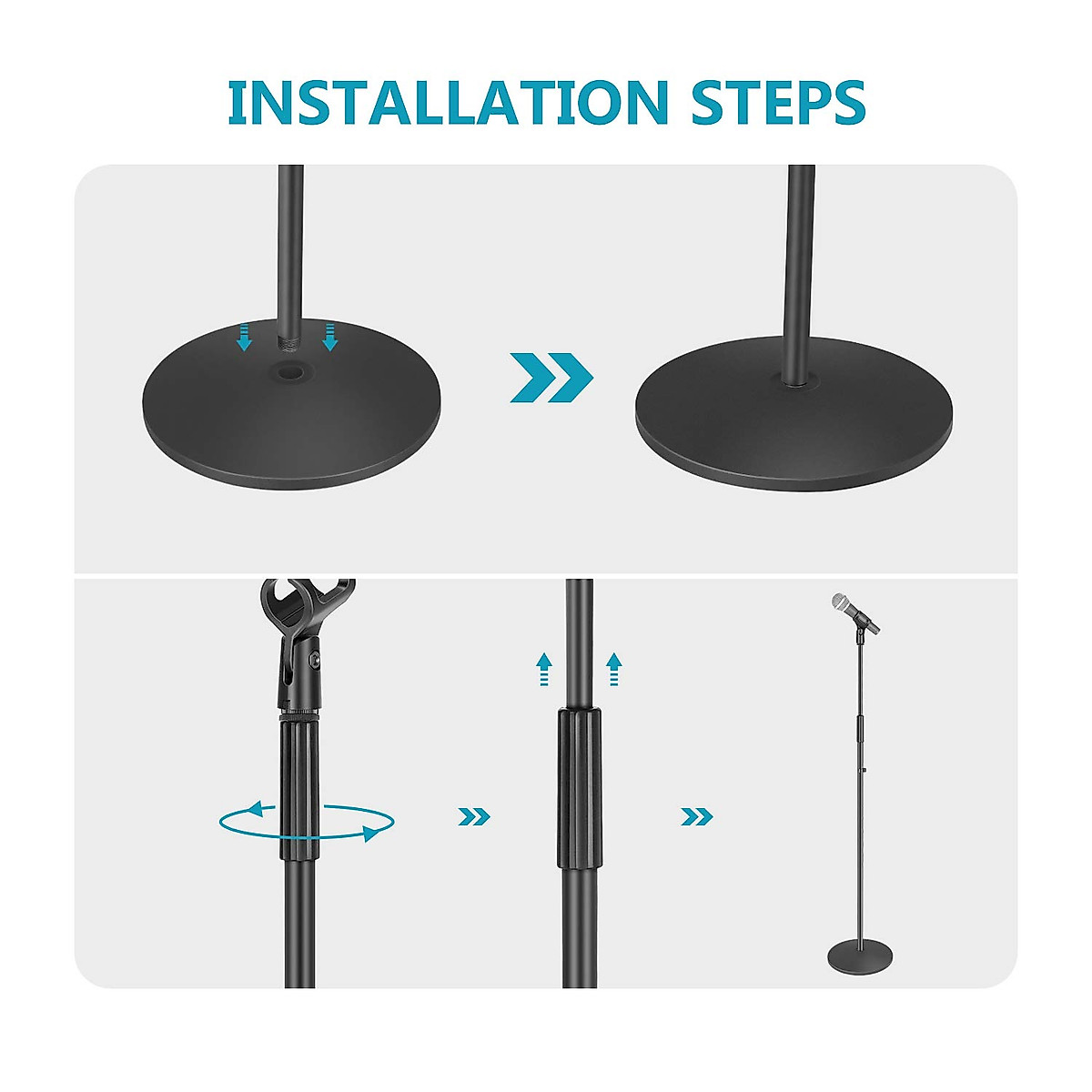 INSTALLATION STEPS