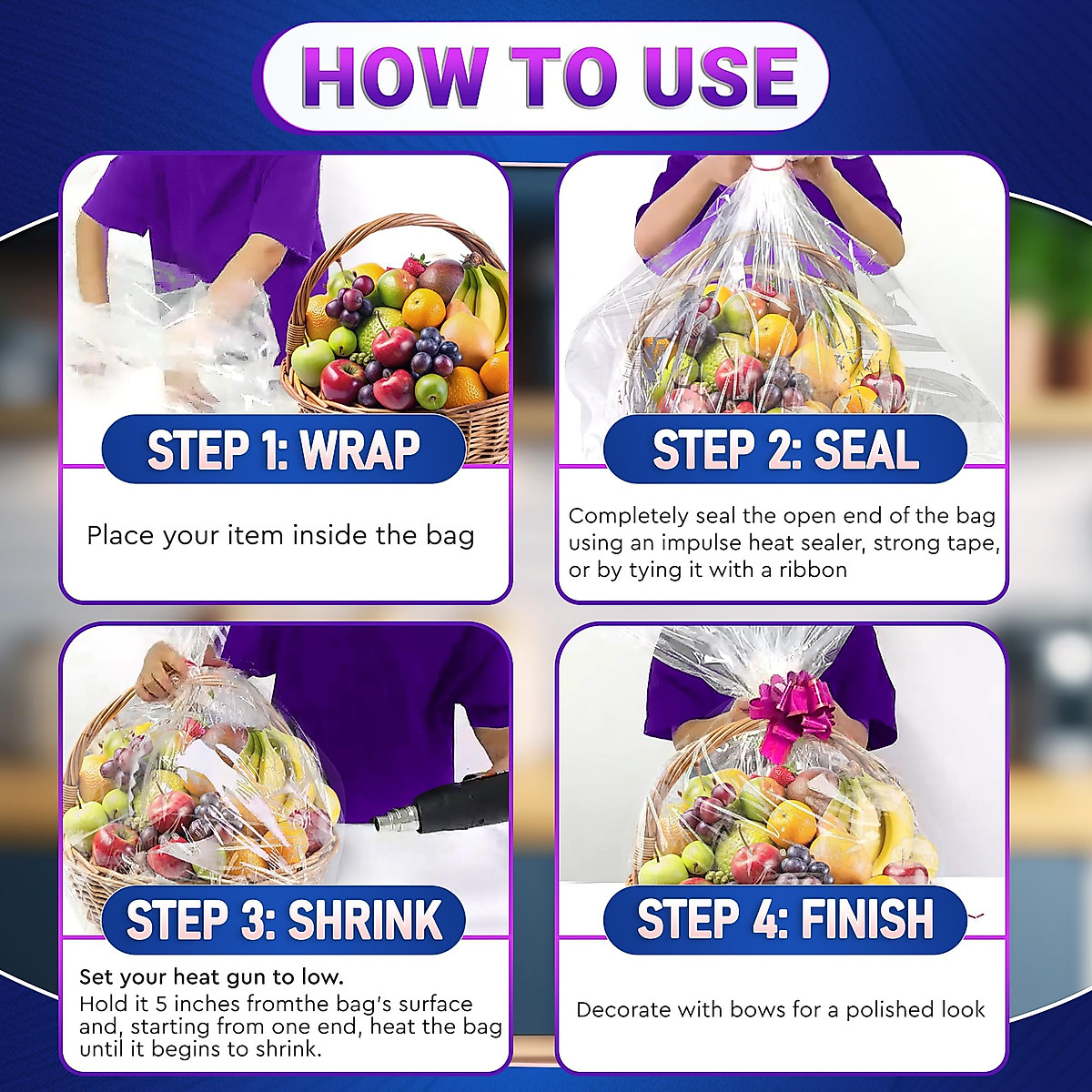 HOW TO USE

STEP 1: WRAP

Place your item inside the bag

STEP 2: SEAL

Completely seal the open end of the bag using an impulse heat sealer, strong tape, or by tying it with a ribbon

STEP 3: SHRINK

Set your heat gun to low.
Hold it 5 inches fromthe bag's surface and, starting from one end, heat the bag until it begins to shrink.

STEP 4: FINISH

Decorate with bows for a polished look