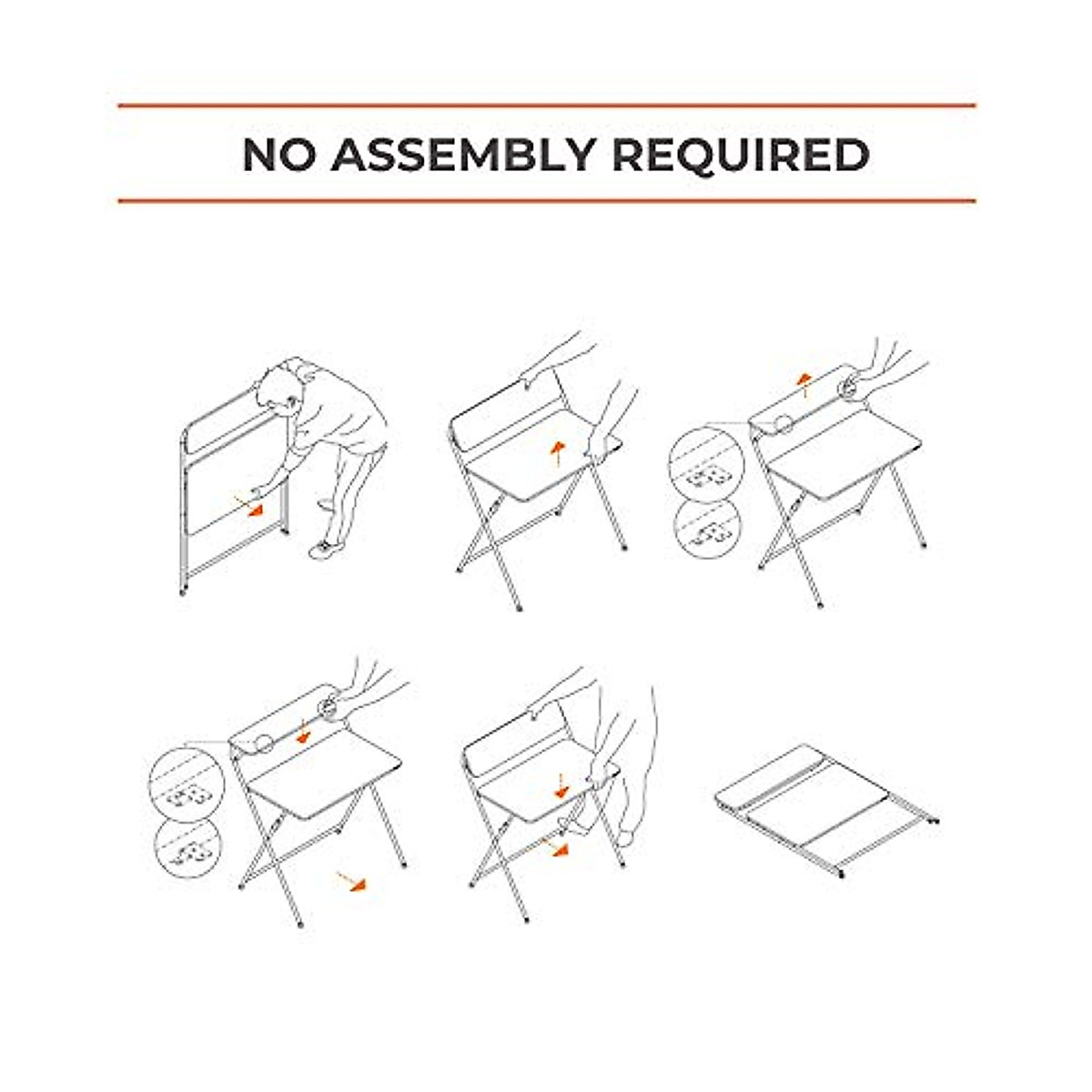 NO ASSEMBLY REQUIRED