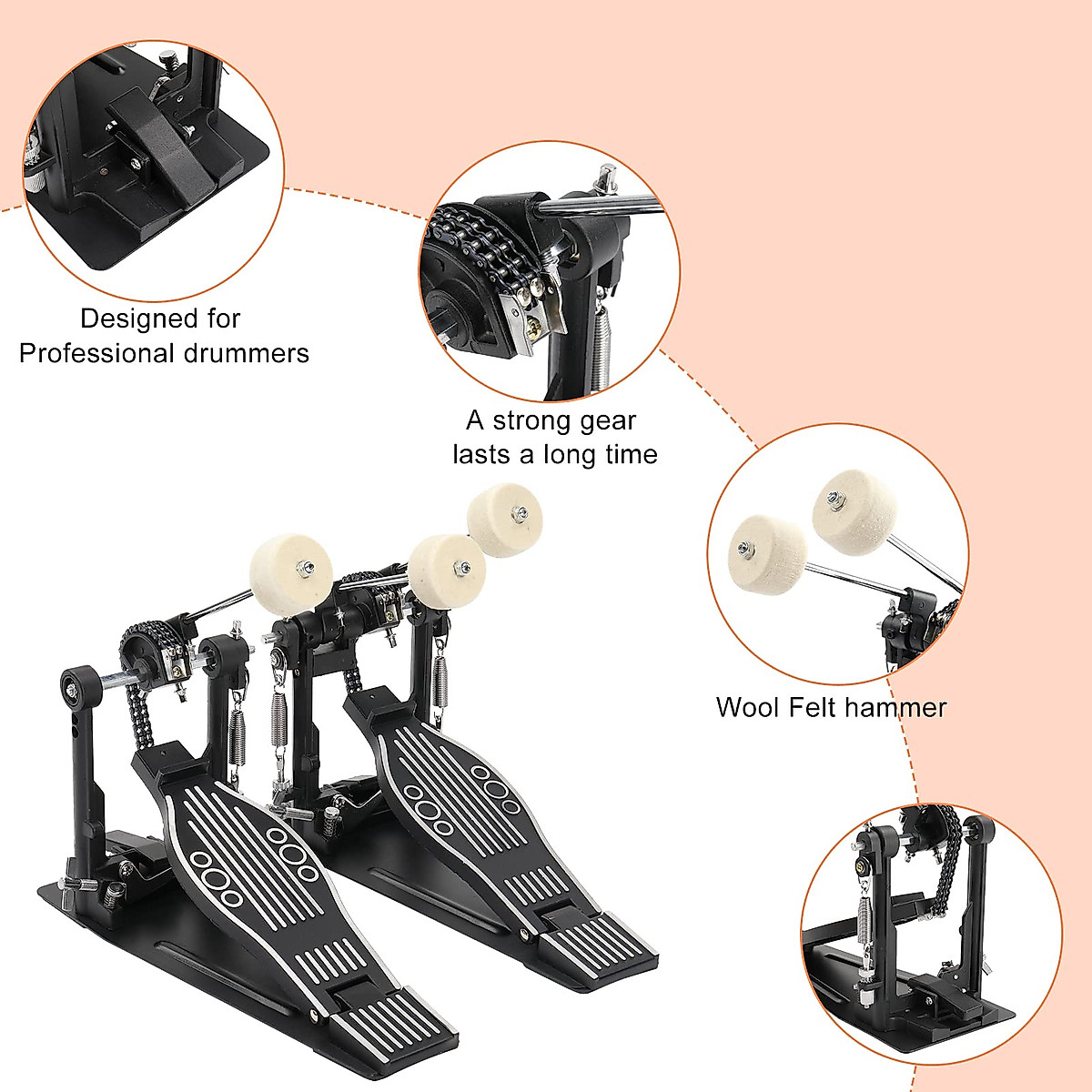 Designed for
Professional drummers

A strong gear
lasts a long time

Wool Felt hammer