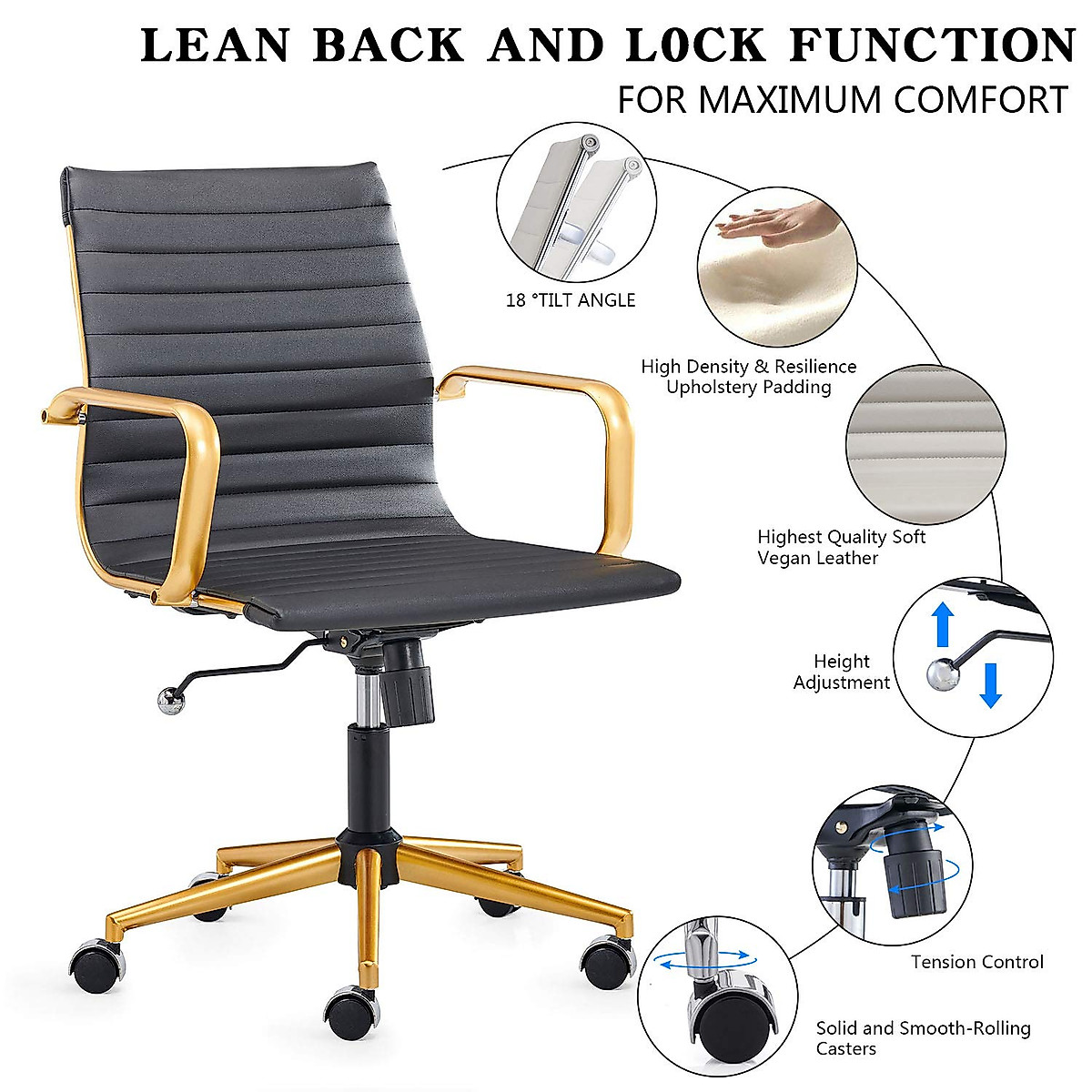 LEAN BACK AND L0CK FUNCTION
FOR MAXIMUM COMFORT

18 °TILT ANGLE

High Density & Resilience Upholstery Padding

Highest Quality Soft Vegan Leather

Height Adjustment

Tension Control

Solid and Smooth-Rolling Casters