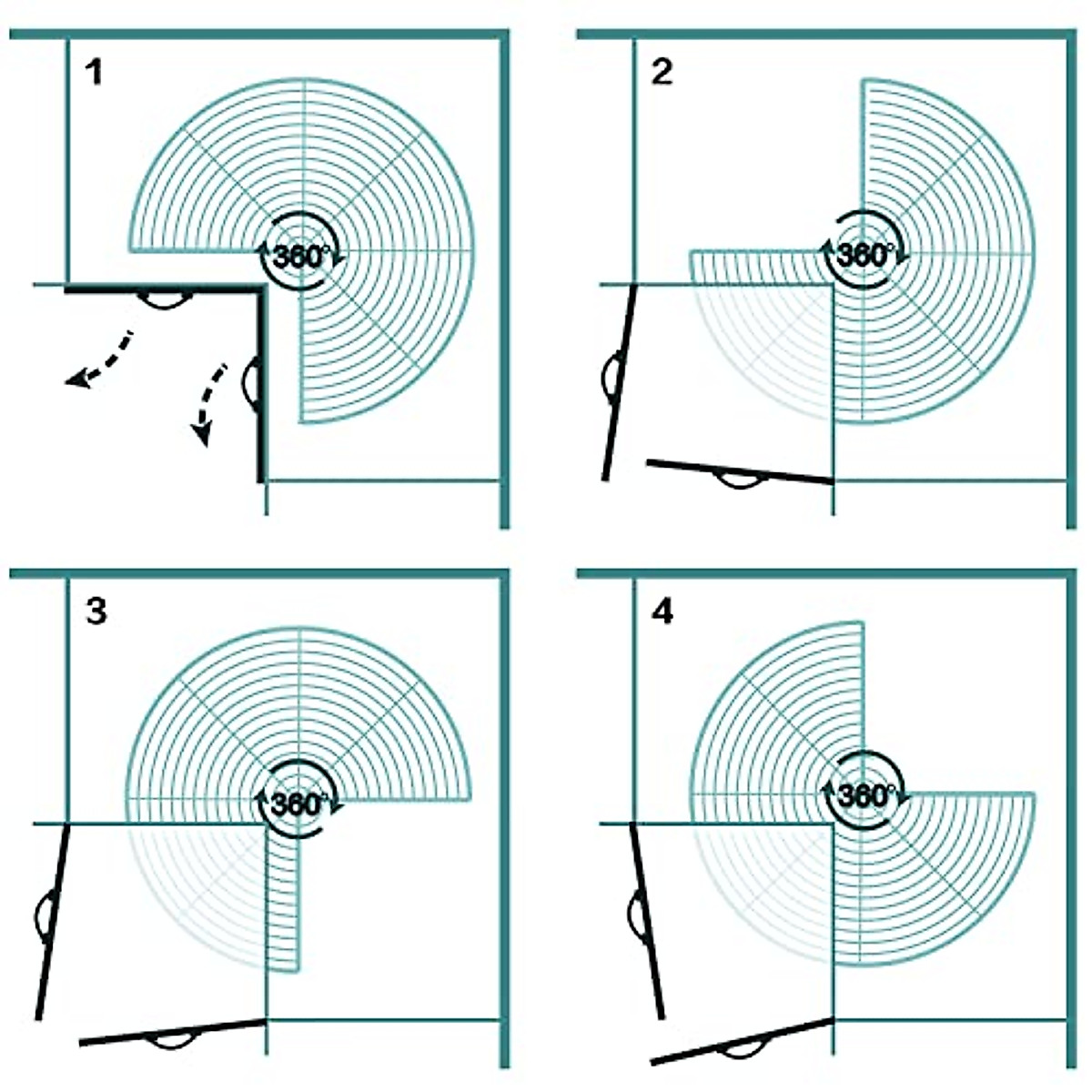 1

360°

2

360°

3

360°

4

360°