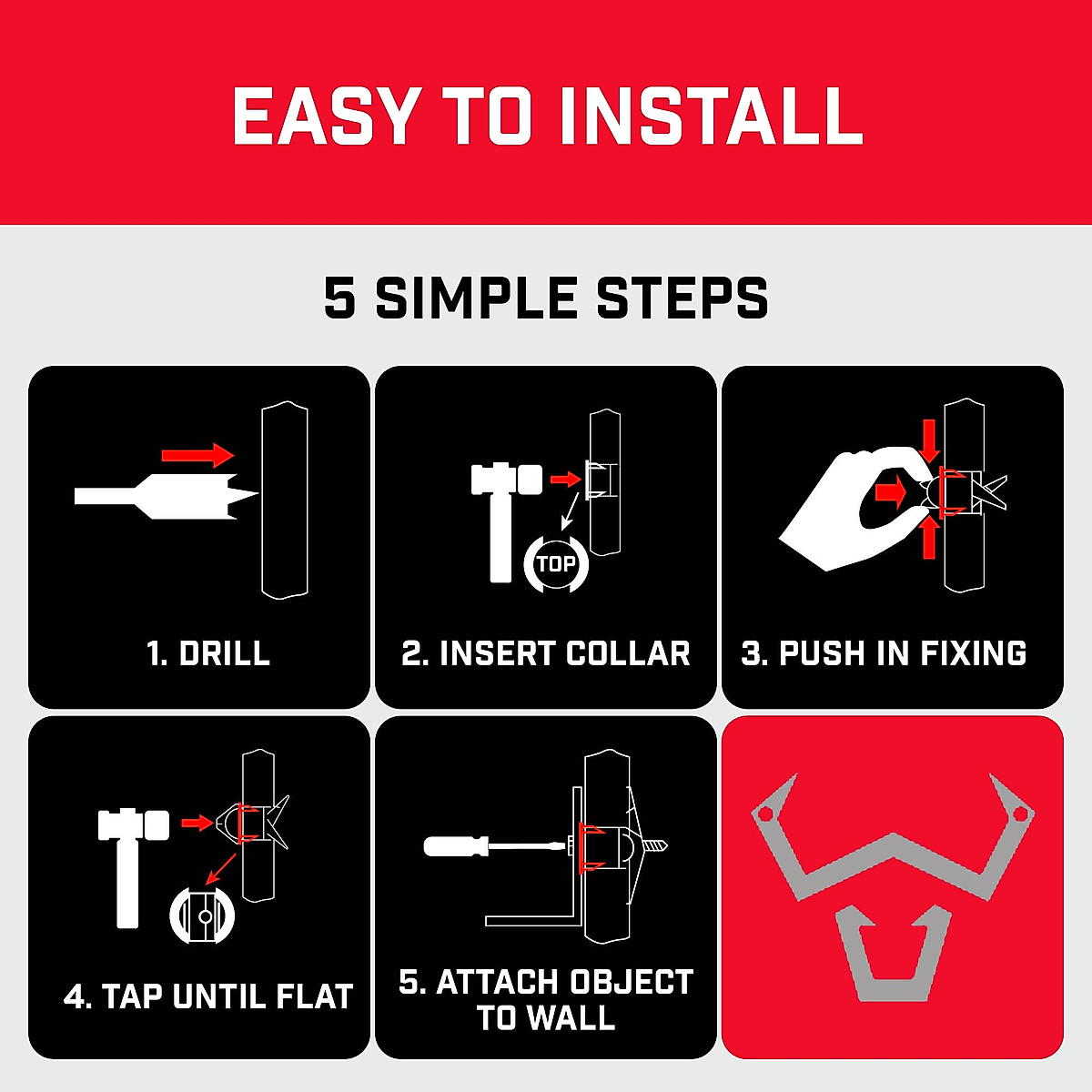 EASY TO INSTALL

5 SIMPLE STEPS

TOP

1. DRILL

2. INSERT COLLAR

3. PUSH IN FIXING

4. TAP UNTIL FLAT

5. ATTACH OBJECT TO WALL