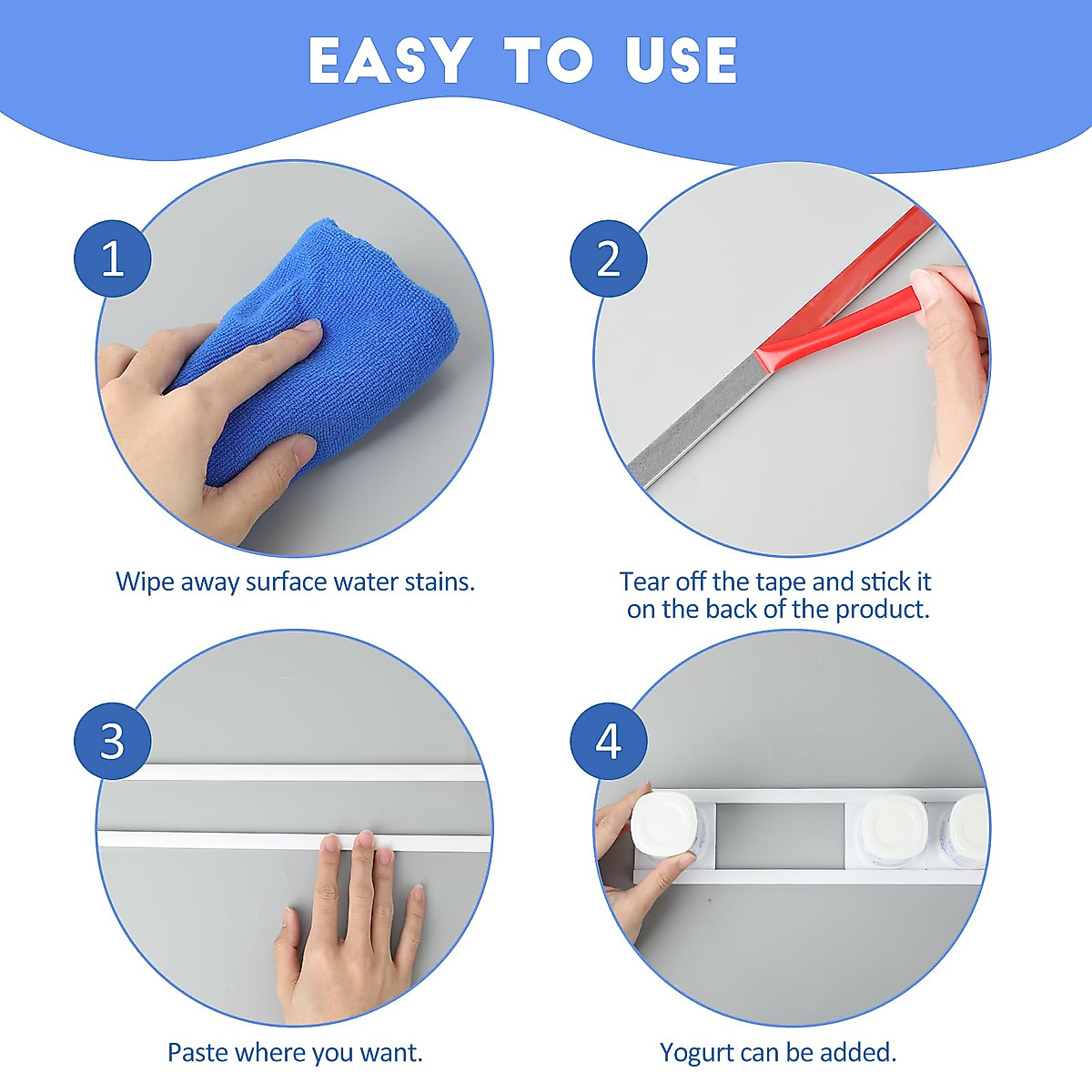 EASY TO USE

1

Wipe away surface water stains.

2

Tear off the tape and stick it on the back of the product.

3

Paste where you want.

4

Yogurt can be added.