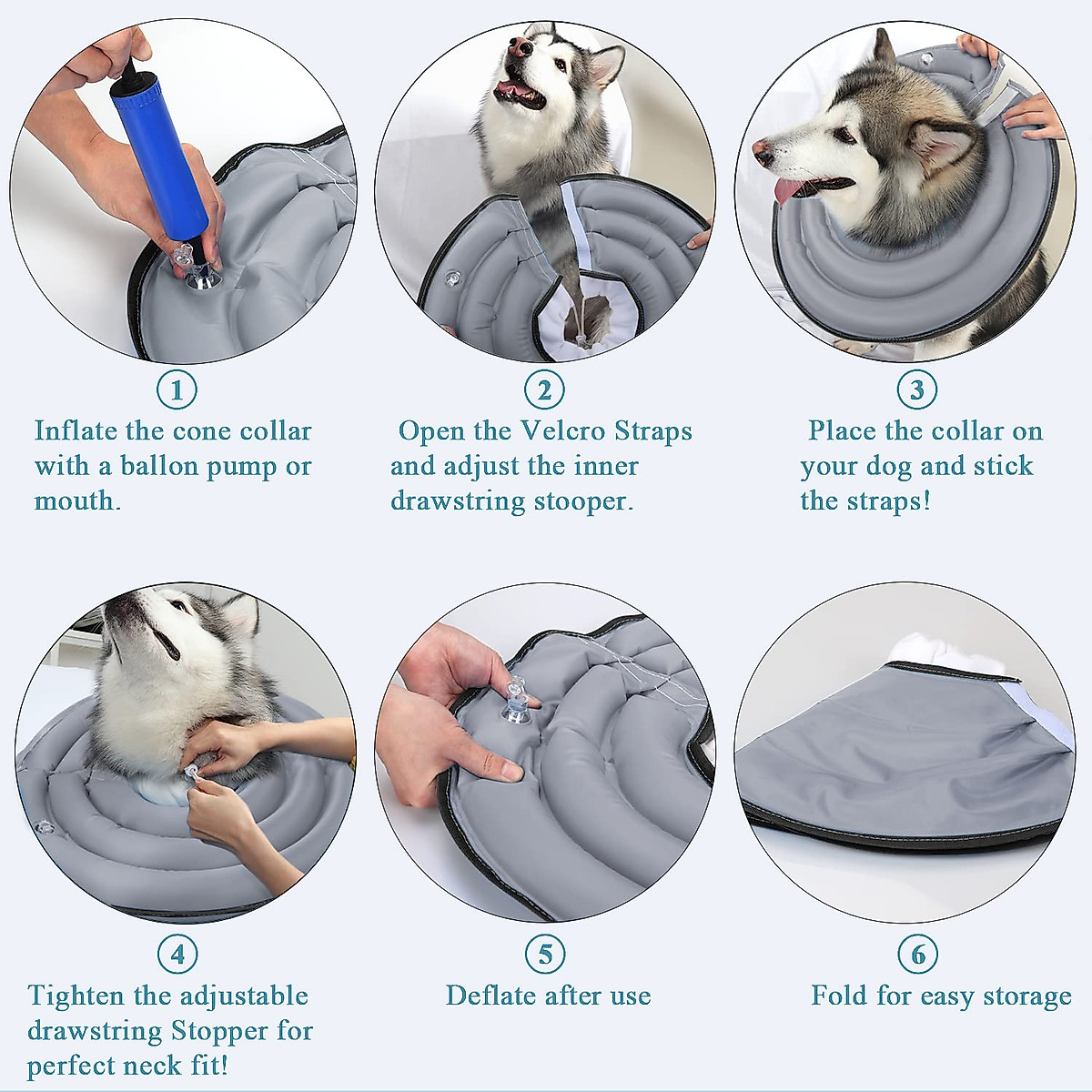 1
Inflate the cone collar with a ballon pump or mouth.

2
Open the Velcro Straps and adjust the inner drawstring stooper.

3
Place the collar on your dog and stick the straps!

4
Tighten the adjustable drawstring Stopper for perfect neck fit!

5
Deflate after use

6
Fold for easy storage