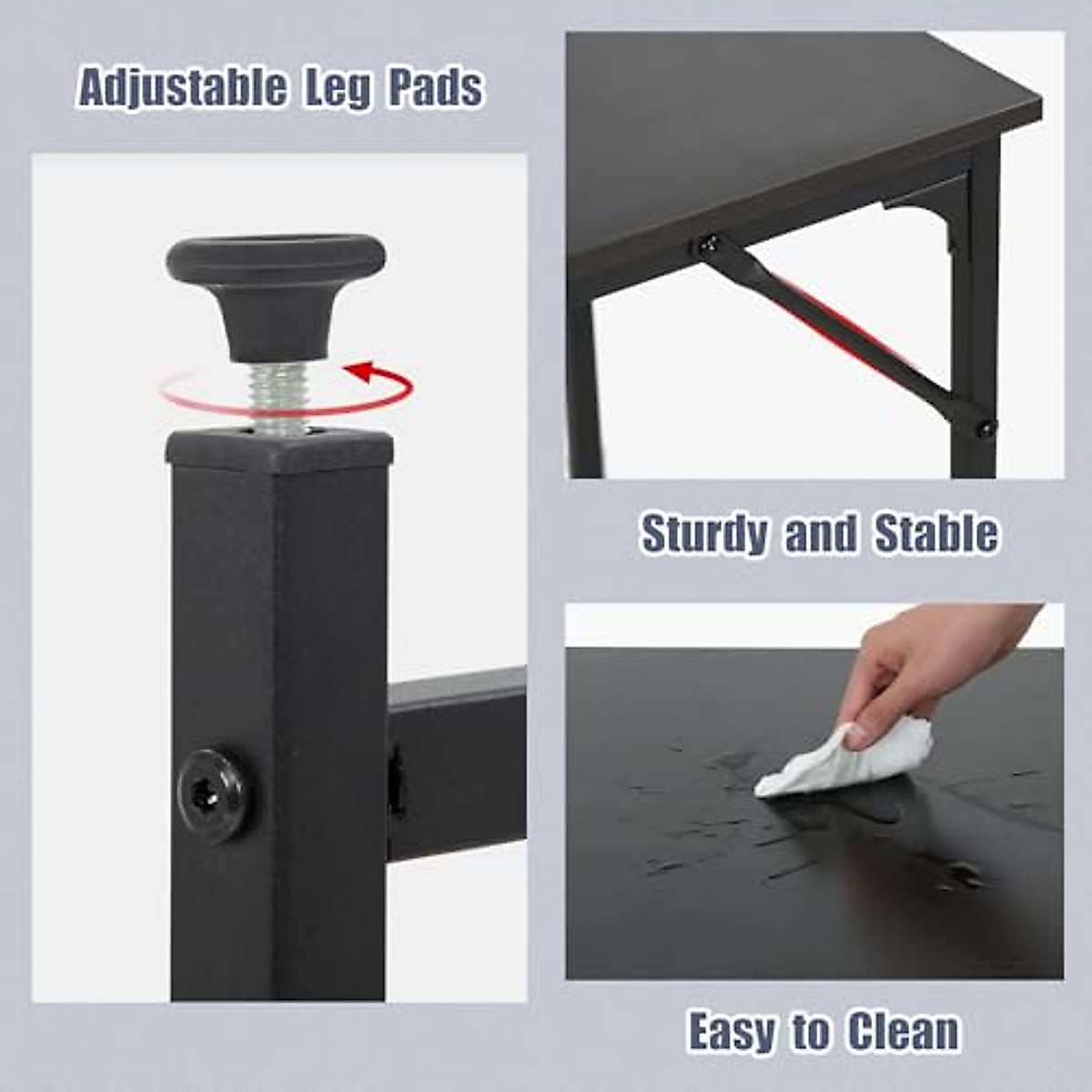 Adjustable Leg Pads

Sturdy and Stable

Easy to Clean