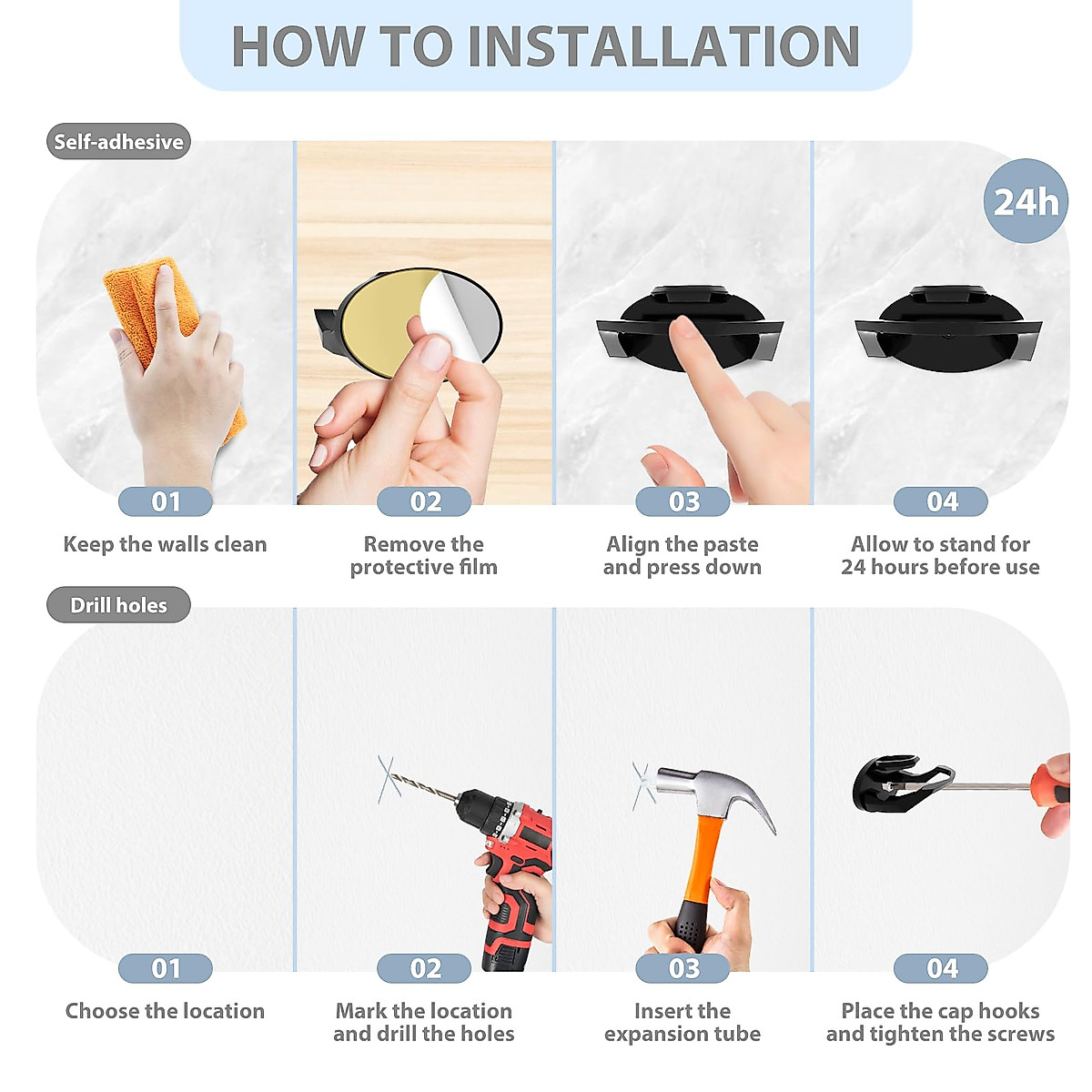 HOW TO INSTALLATION

Self-adhesive

24h

01
Keep the walls clean

02
Remove the protective film

03
Align the paste and press down

04
Allow to stand for 24 hours before use

Drill holes

01
Choose the location

02
Mark the location and drill the holes

03
Insert the expansion tube

04
Place the cap hooks and tighten the screws