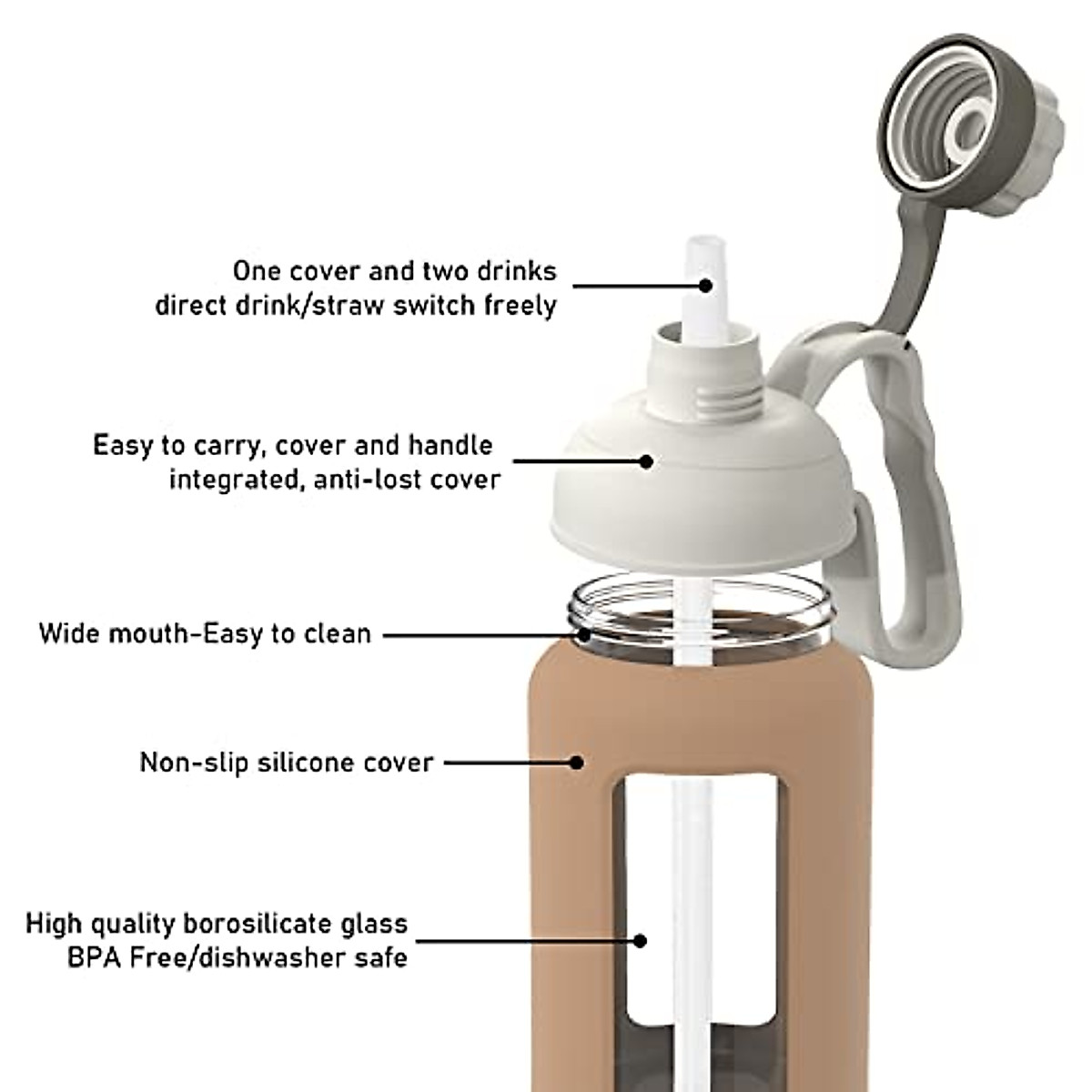 One cover and two drinks
direct drink/straw switch freely

Easy to carry, cover and handle
integrated, anti-lost cover

Wide mouth-Easy to clean

Non-slip silicone cover

High quality borosilicate glass
BPA Free/dishwasher safe