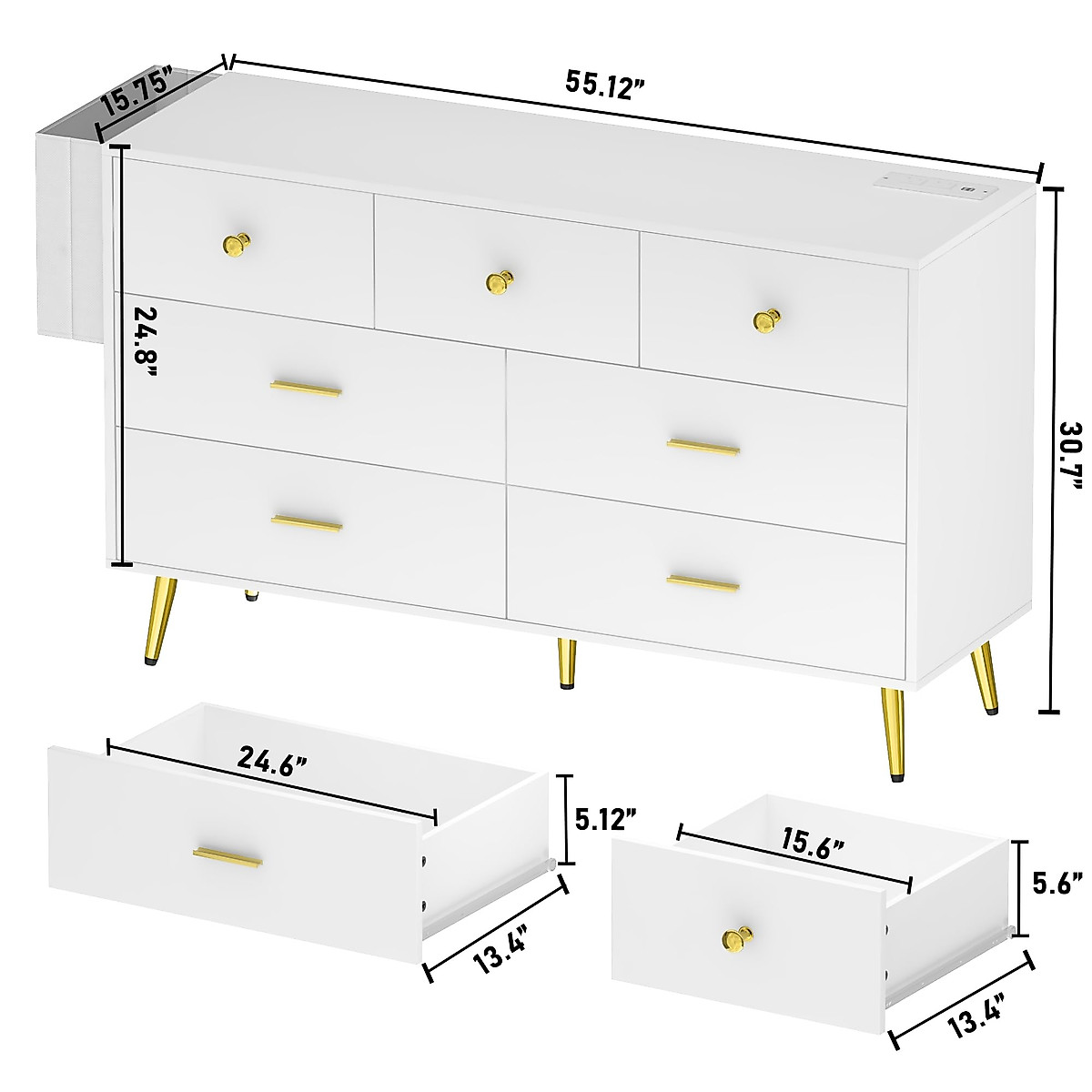 15.75"
55.12"
24.8"
30.7"
24.6"
5.12"
13.4"
15.6"
5.6"
13.4"