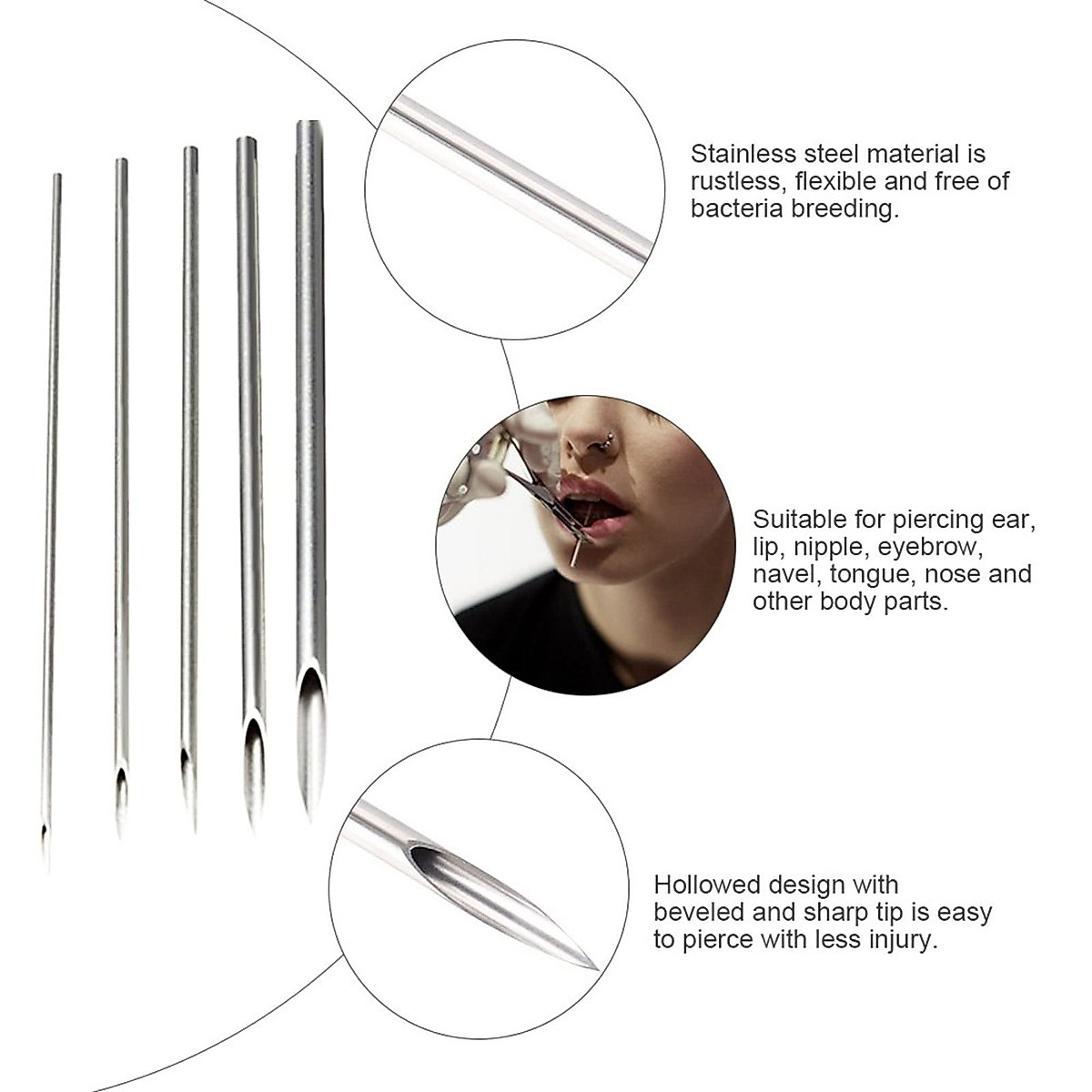 Stainless steel material is rustless, flexible and free of bacteria breeding.

Suitable for piercing ear, lip, nipple, eyebrow, navel, tongue, nose and other body parts.

Hollowed design with beveled and sharp tip is easy to pierce with less injury.