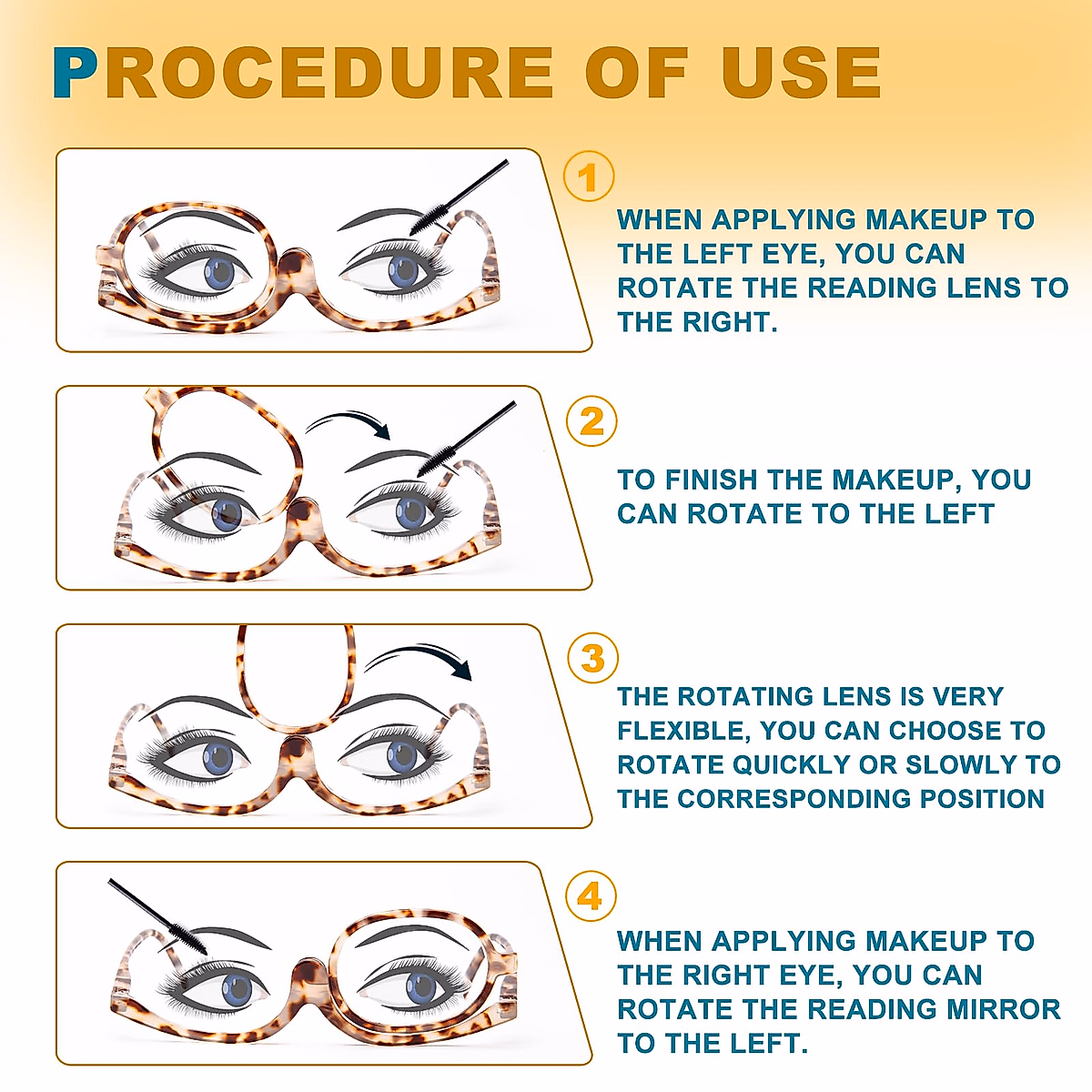 PROCEDURE OF USE

1

WHEN APPLYING MAKEUP TO THE LEFT EYE, YOU CAN ROTATE THE READING LENS TO THE RIGHT.

2

TO FINISH THE MAKEUP, YOU CAN ROTATE TO THE LEFT

3

THE ROTATING LENS IS VERY FLEXIBLE, YOU CAN CHOOSE TO ROTATE QUICKLY OR SLOWLY TO THE CORRESPONDING POSITION

4

WHEN APPLYING MAKEUP TO THE RIGHT EYE, YOU CAN ROTATE THE READING MIRROR TO THE LEFT.