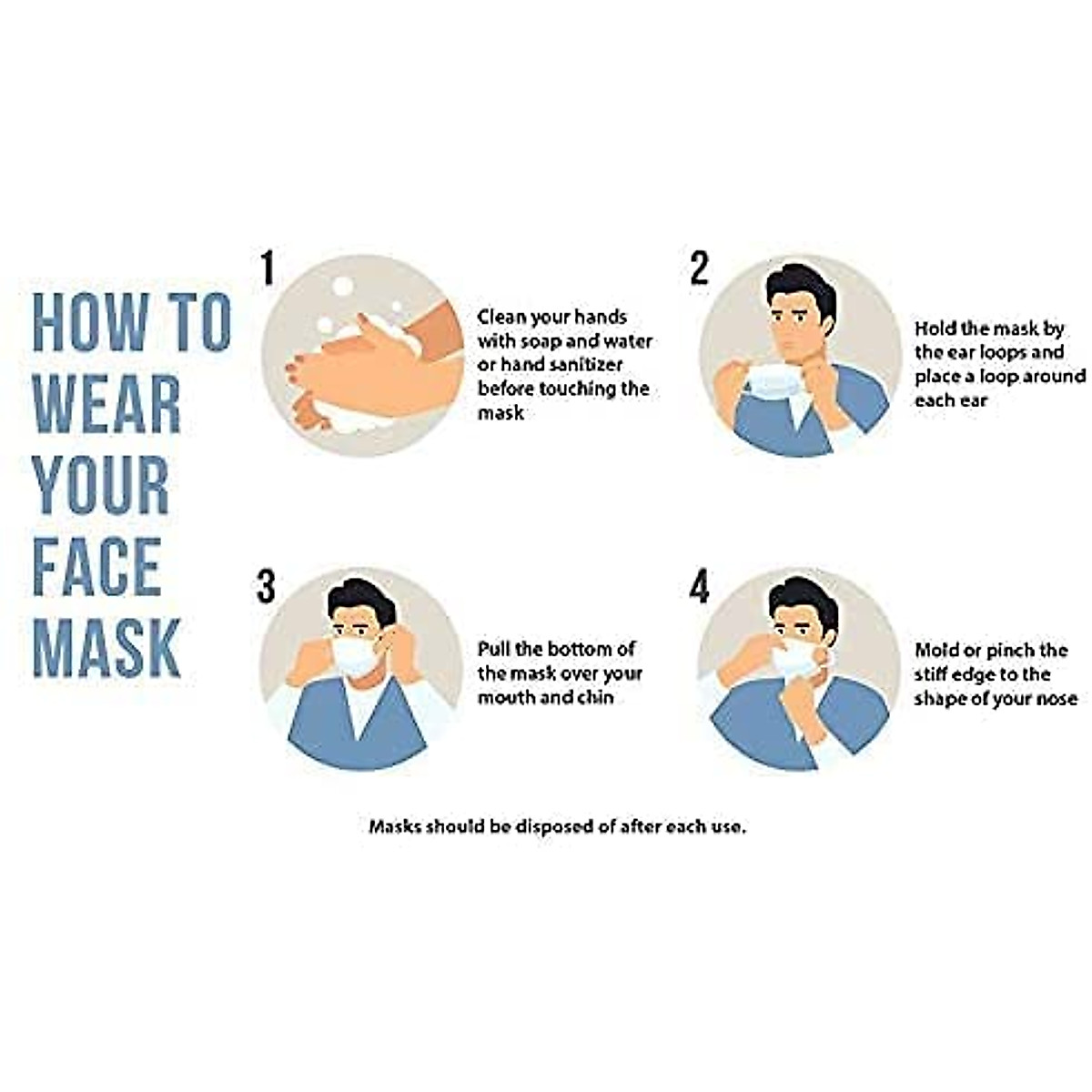 HOW TO WEAR YOUR FACE MASK

1

Clean your hands with soap and water or hand sanitizer before touching the mask

2

Hold the mask by the ear loops and place a loop around each ear

3

Pull the bottom of the mask over your mouth and chin

4

Mold or pinch the stiff edge to the shape of your nose

Masks should be disposed of after each use.