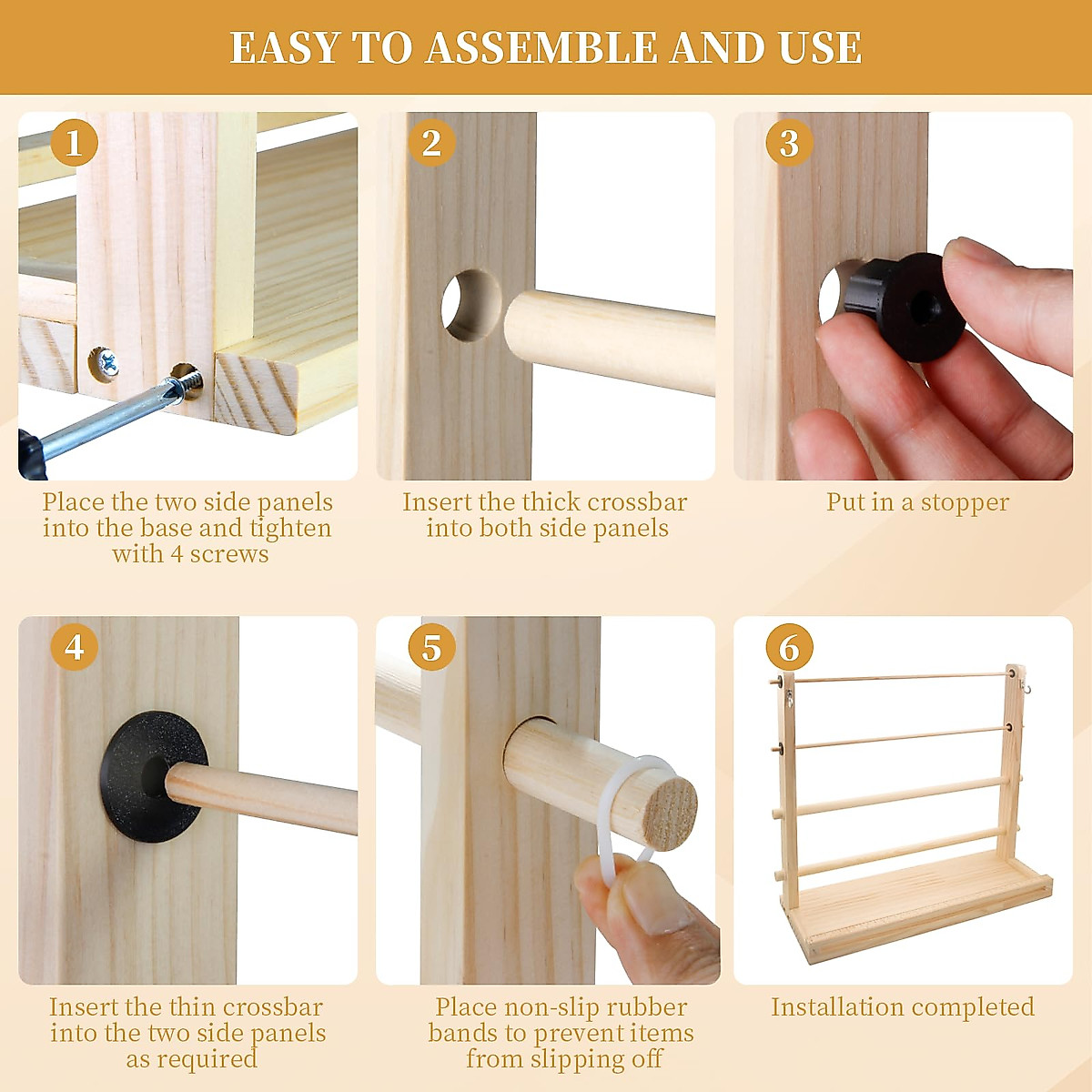 EASY TO ASSEMBLE AND USE

1

Place the two side panels into the base and tighten with 4 screws

2

Insert the thick crossbar into both side panels

3

Put in a stopper

4

Insert the thin crossbar into the two side panels as required

5

Place non-slip rubber bands to prevent items from slipping off

6

Installation completed