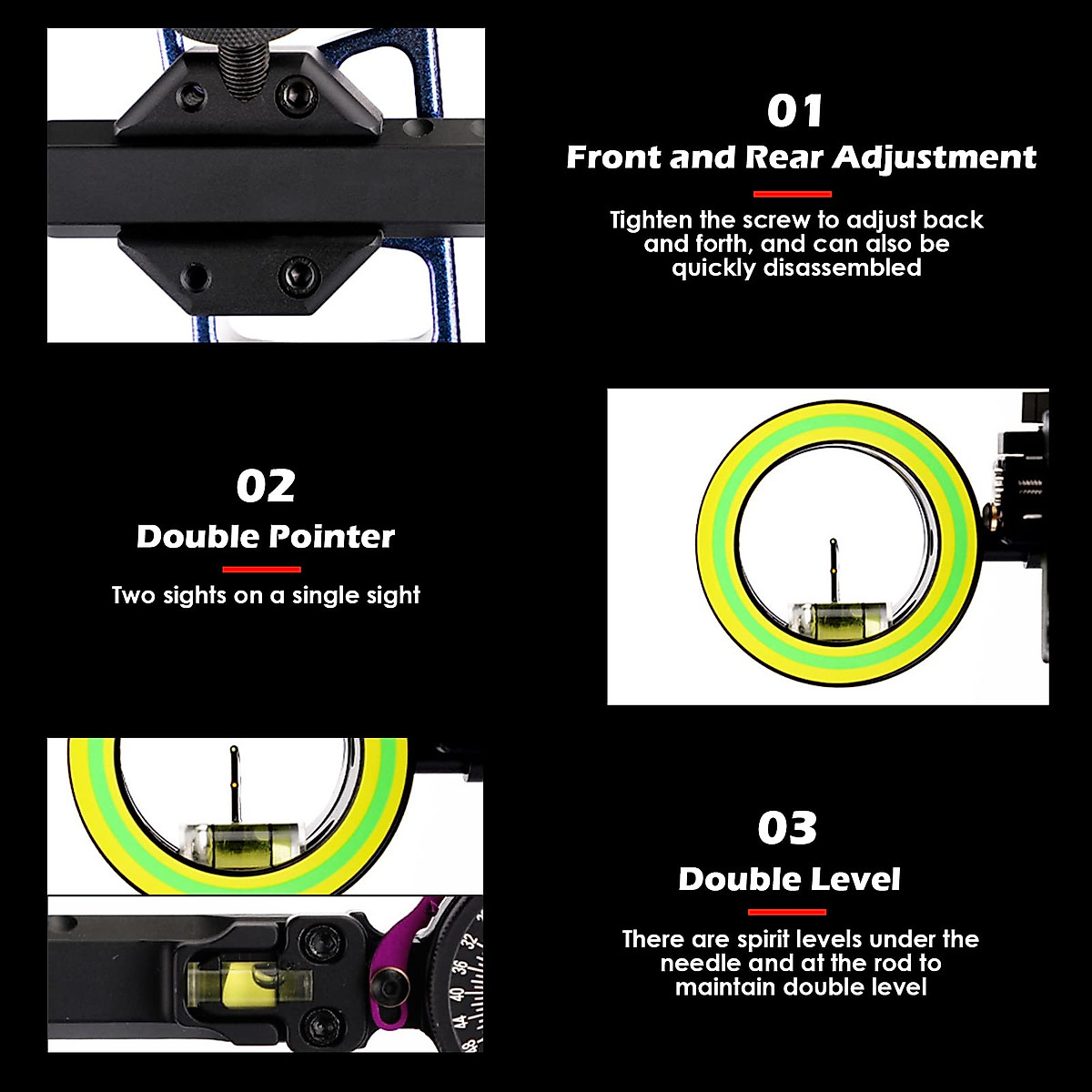 01
Front and Rear Adjustment

Tighten the screw to adjust back and forth, and can also be quickly disassembled

02
Double Pointer

Two sights on a single sight

03
Double Level

There are spirit levels under the needle and at the rod to maintain double level

32
36
40
44
48