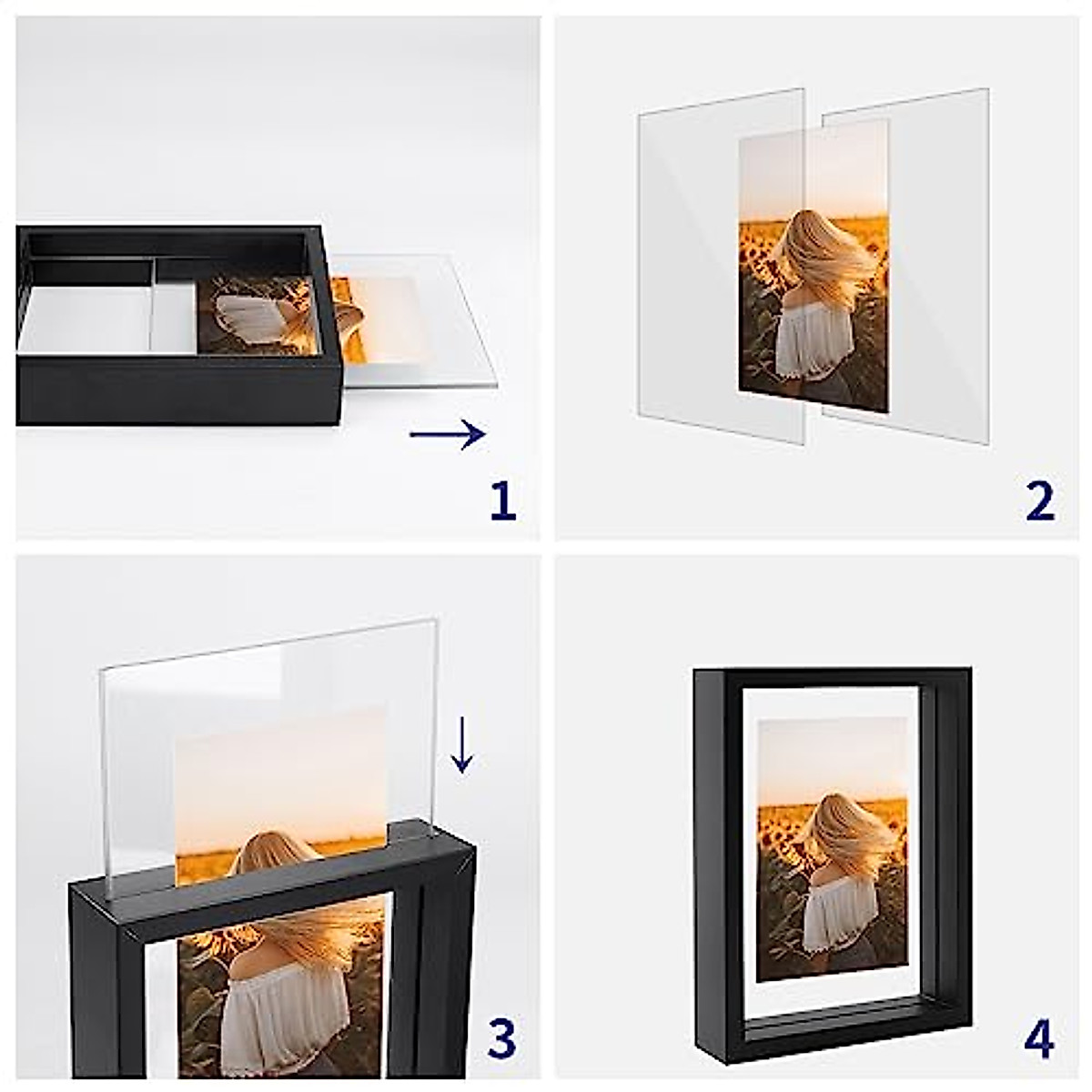 1

2

3

4