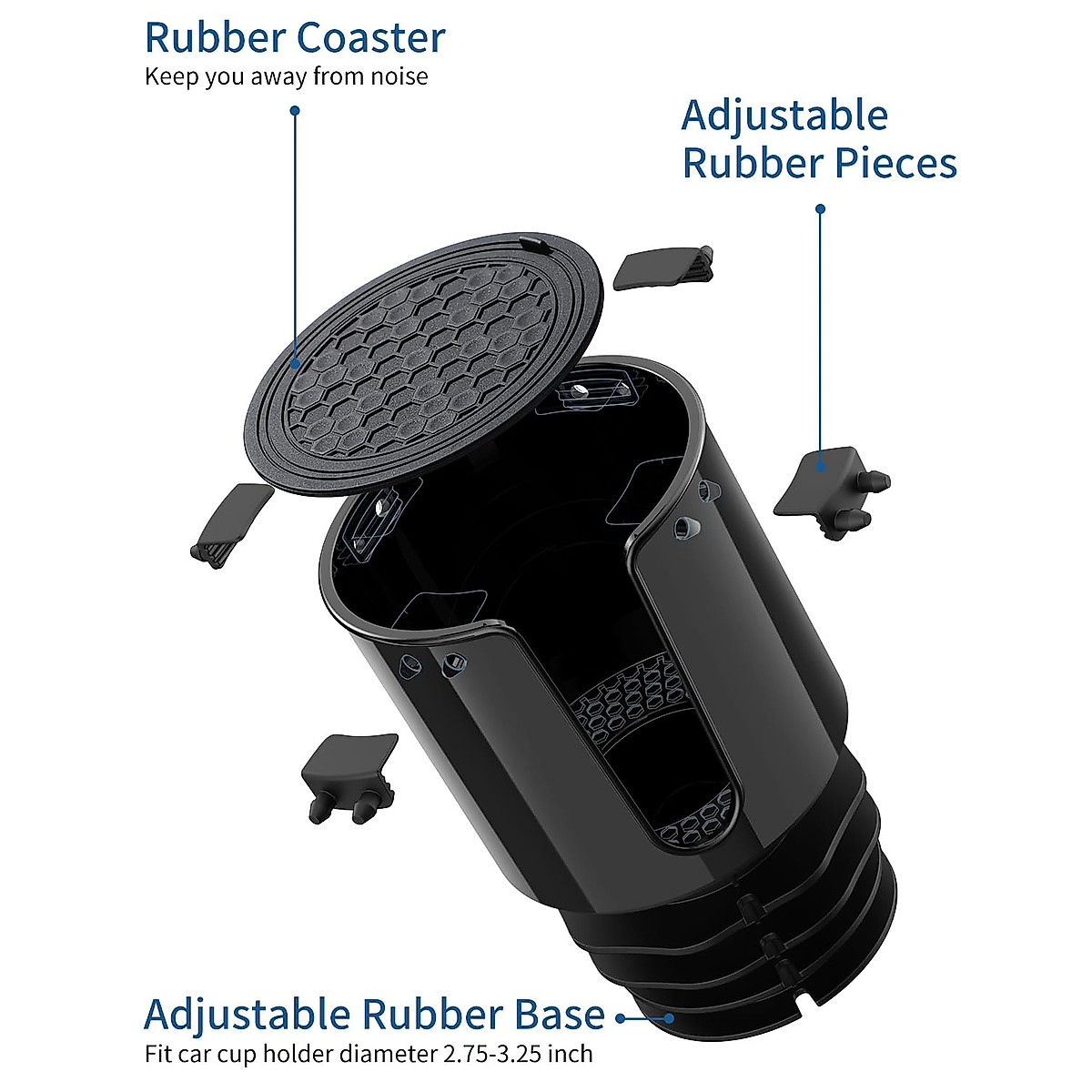 Rubber Coaster
Keep you away from noise

Adjustable Rubber Pieces

Adjustable Rubber Base
Fit car cup holder diameter 2.75-3.25 inch