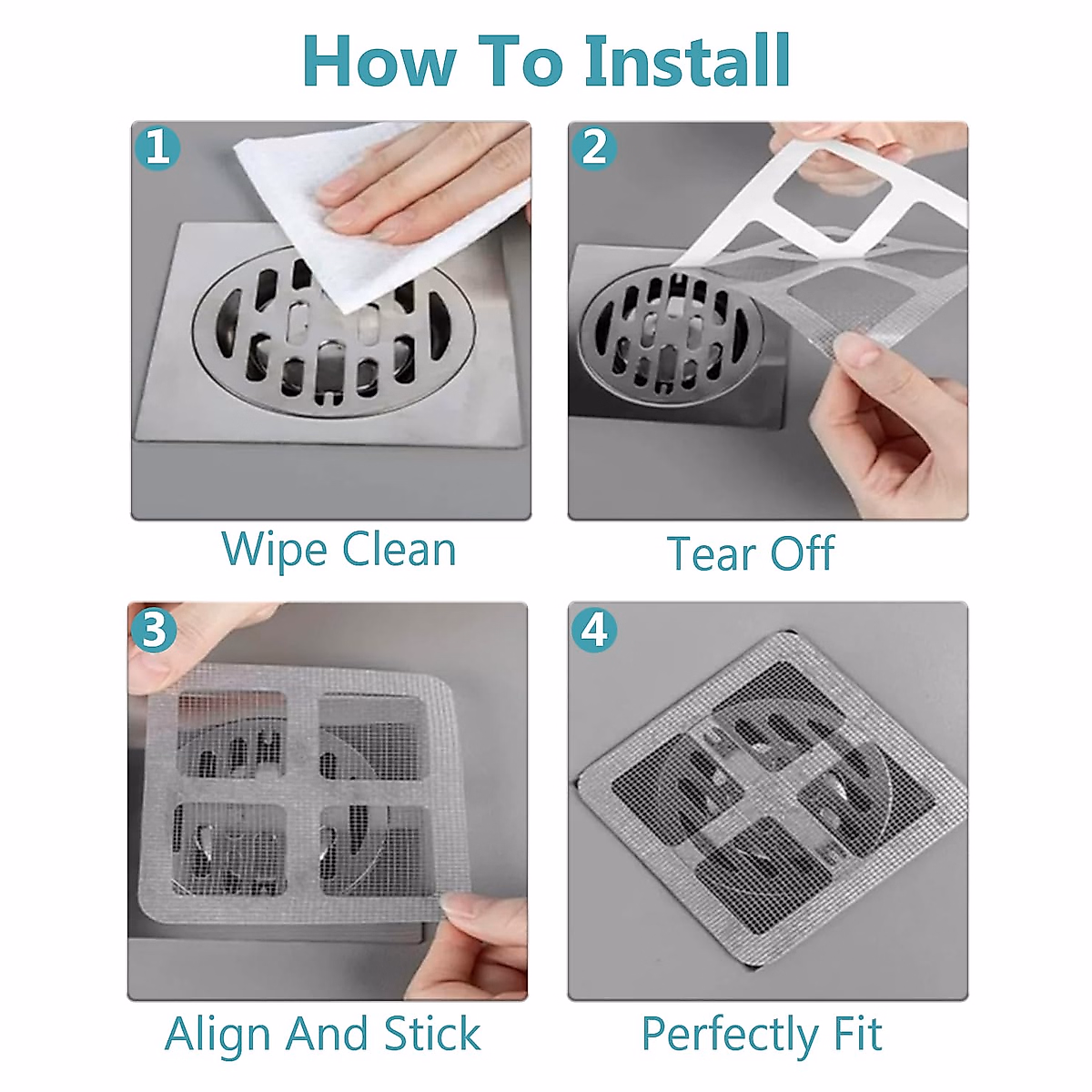 How To Install

1

Wipe Clean

2

Tear Off

3

Align And Stick

4

Perfectly Fit