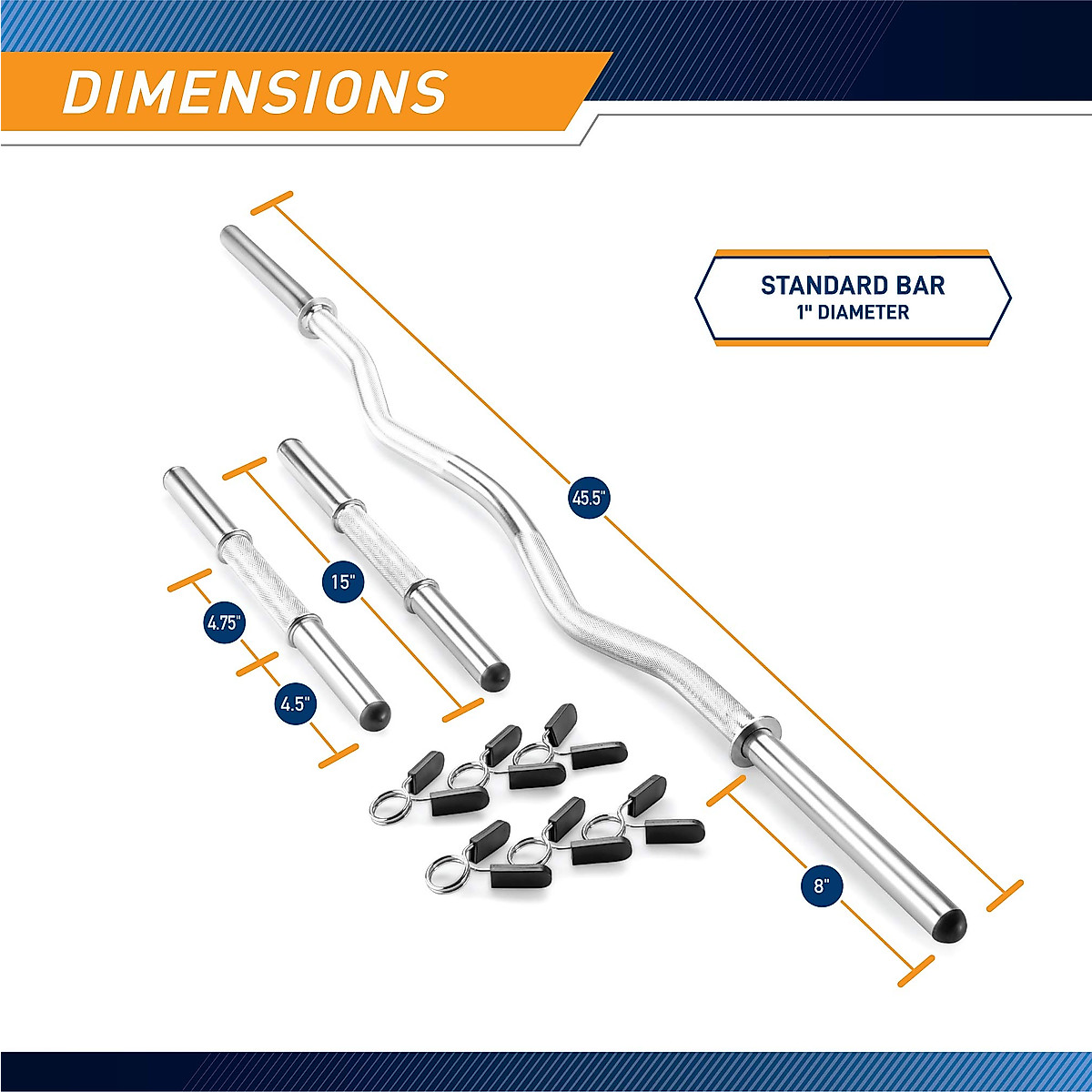 DIMENSIONS

STANDARD BAR
1" DIAMETER

45.5"

15"

4.75"

4.5"

8"