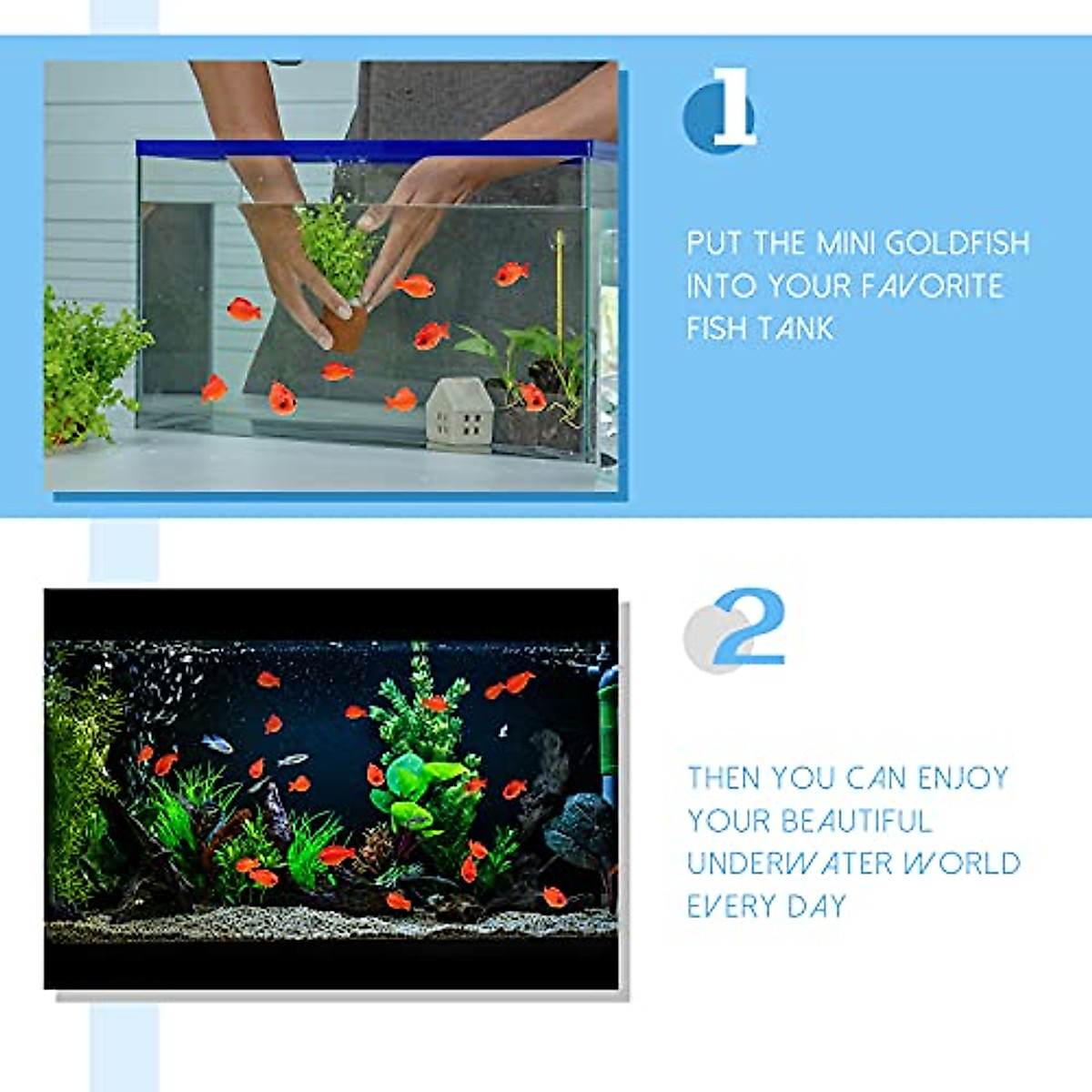 1

PUT THE MINI GOLDFISH INTO YOUR FAVORITE FISH TANK

2

THEN YOU CAN ENJOY YOUR BEAUTIFUL UNDERWATER WORLD EVERY DAY