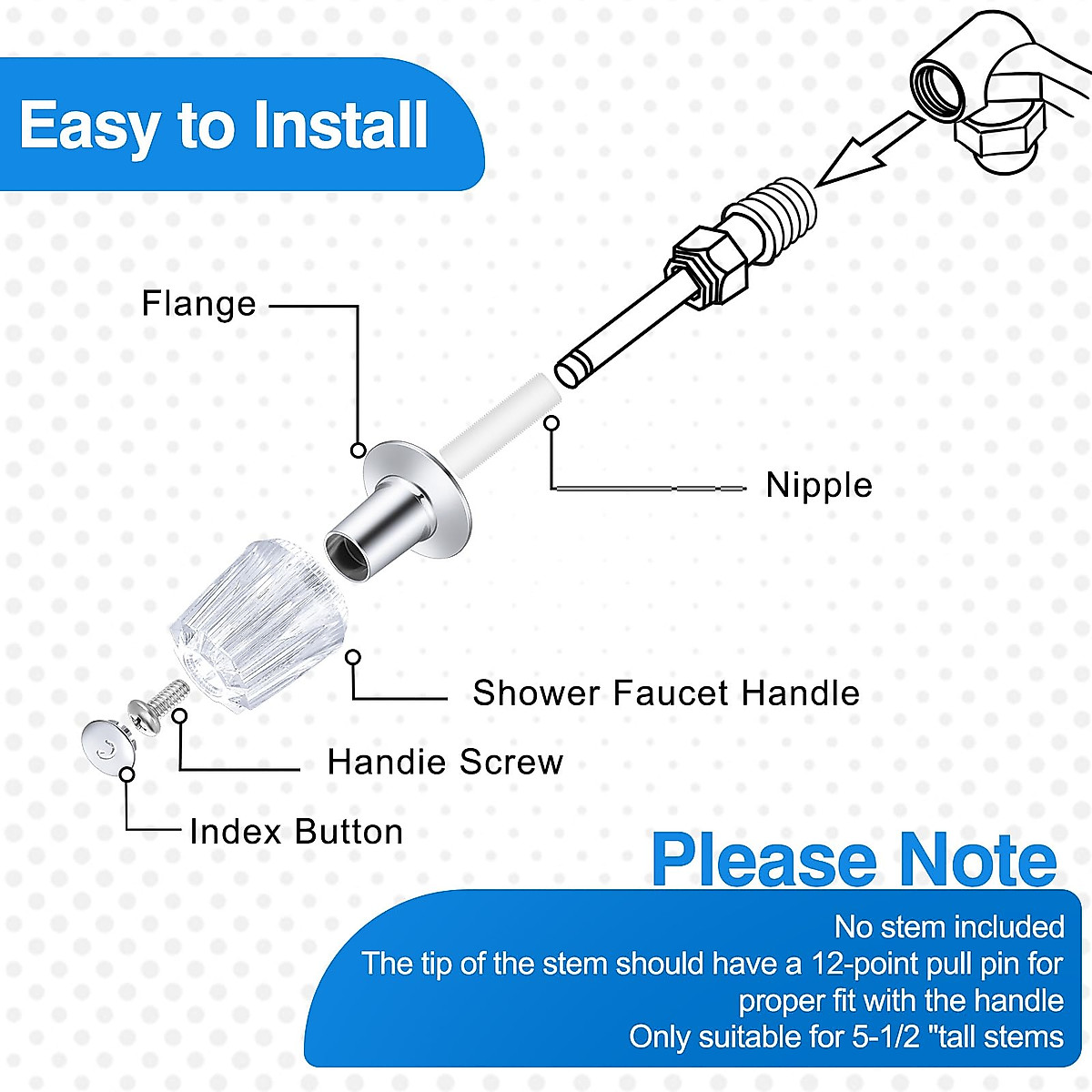 Easy to Install

Flange

Nipple

Shower Faucet Handle

Handie Screw

Index Button

Please Note

No stem included
The tip of the stem should have a 12-point pull pin for proper fit with the handle
Only suitable for 5-1/2 "tall stems