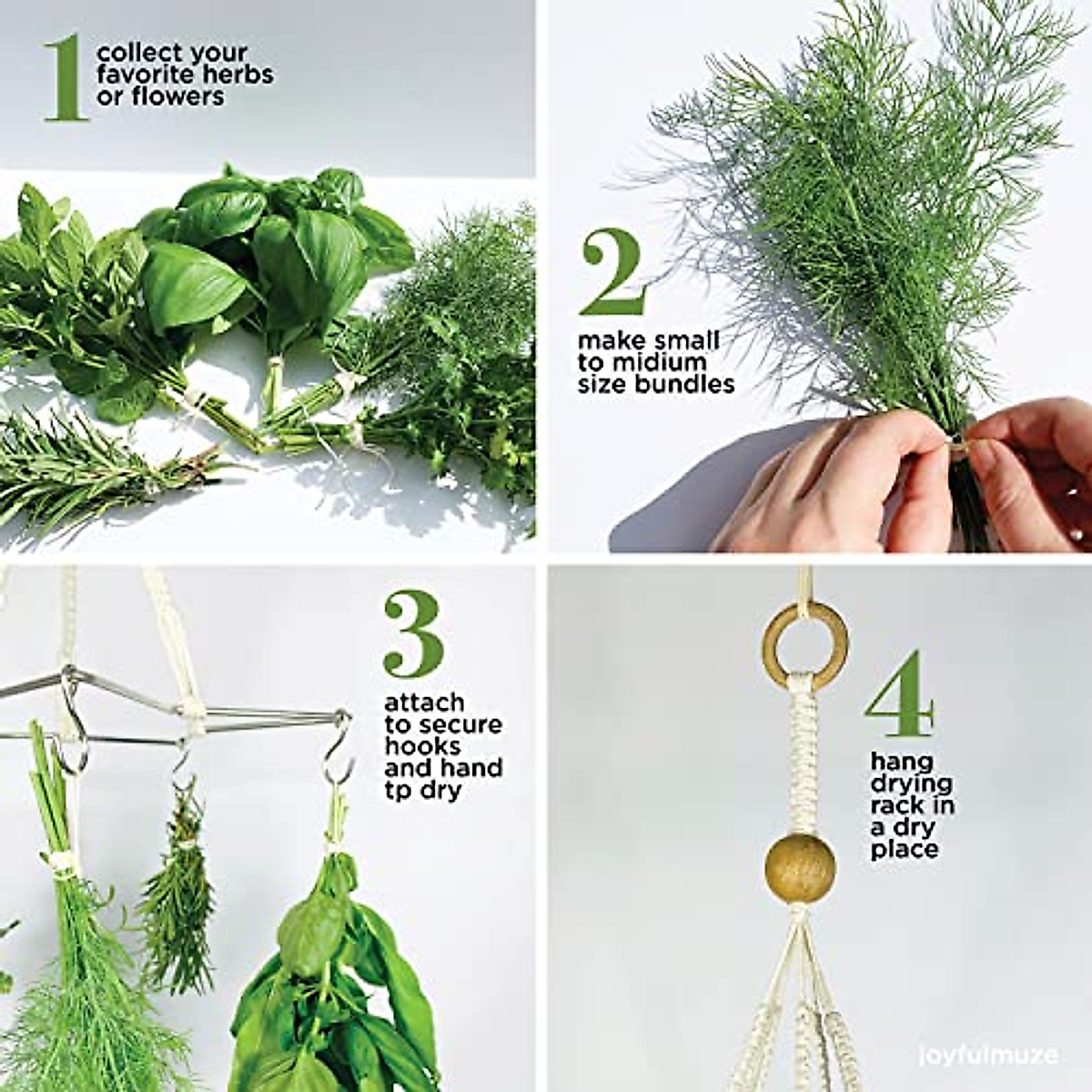 1 collect your favorite herbs or flowers

2 make small to midium size bundles

3 attach to secure hooks and hand tp dry

4 hang drying rack in a dry place

joyfulmuze