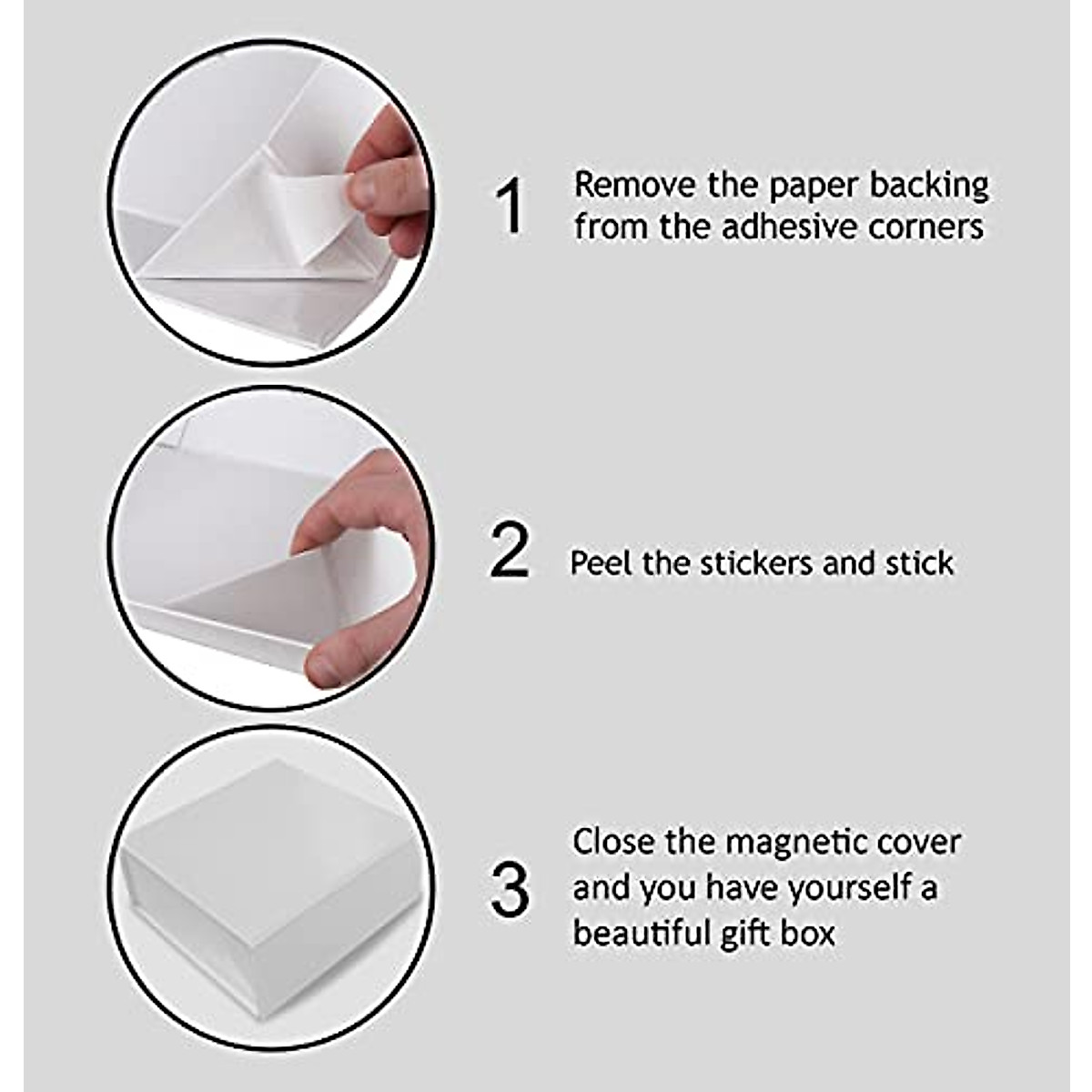 1 Remove the paper backing from the adhesive corners

2 Peel the stickers and stick

3 Close the magnetic cover and you have yourself a beautiful gift box