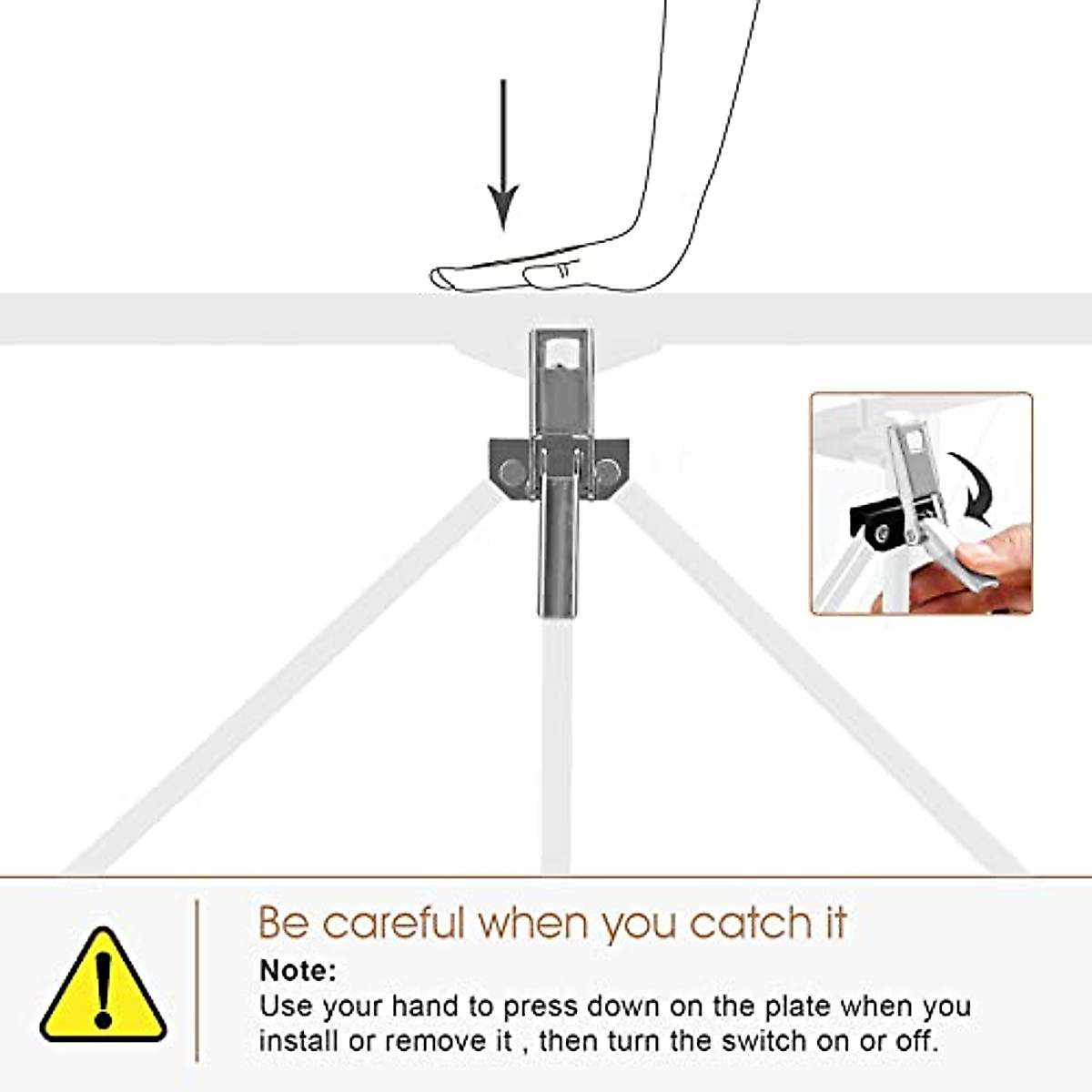 Be careful when you catch it

Note:
Use your hand to press down on the plate when you install or remove it , then turn the switch on or off.