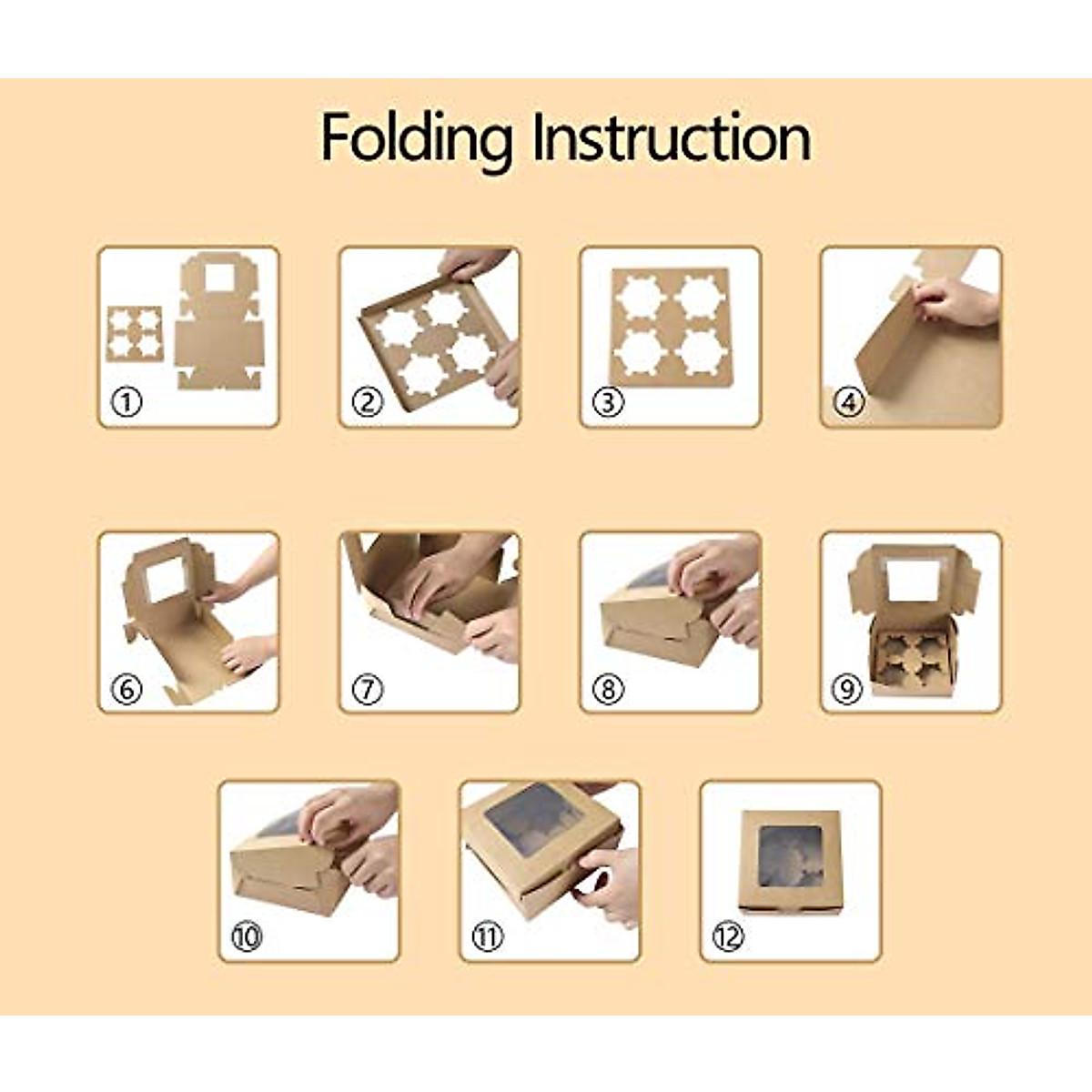 Folding Instruction

①

②

③

④

⑥

⑦

⑧

⑨

⑩

⑪

⑫