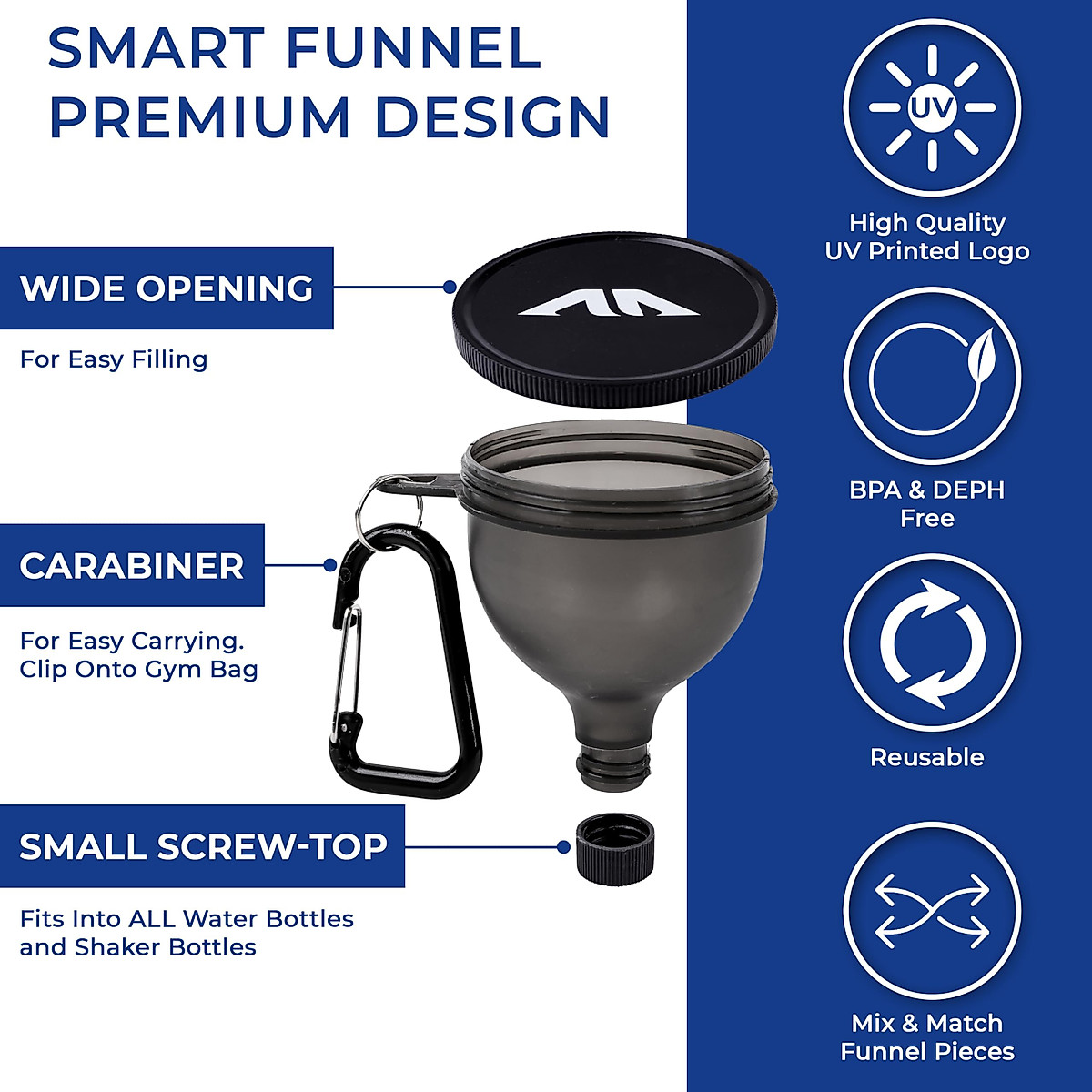 SMART FUNNEL PREMIUM DESIGN

WIDE OPENING

For Easy Filling

CARABINER

For Easy Carrying. Clip Onto Gym Bag

SMALL SCREW-TOP

Fits Into ALL Water Bottles and Shaker Bottles

UV

High Quality UV Printed Logo

BPA & DEPH Free

Reusable

Mix & Match Funnel Pieces