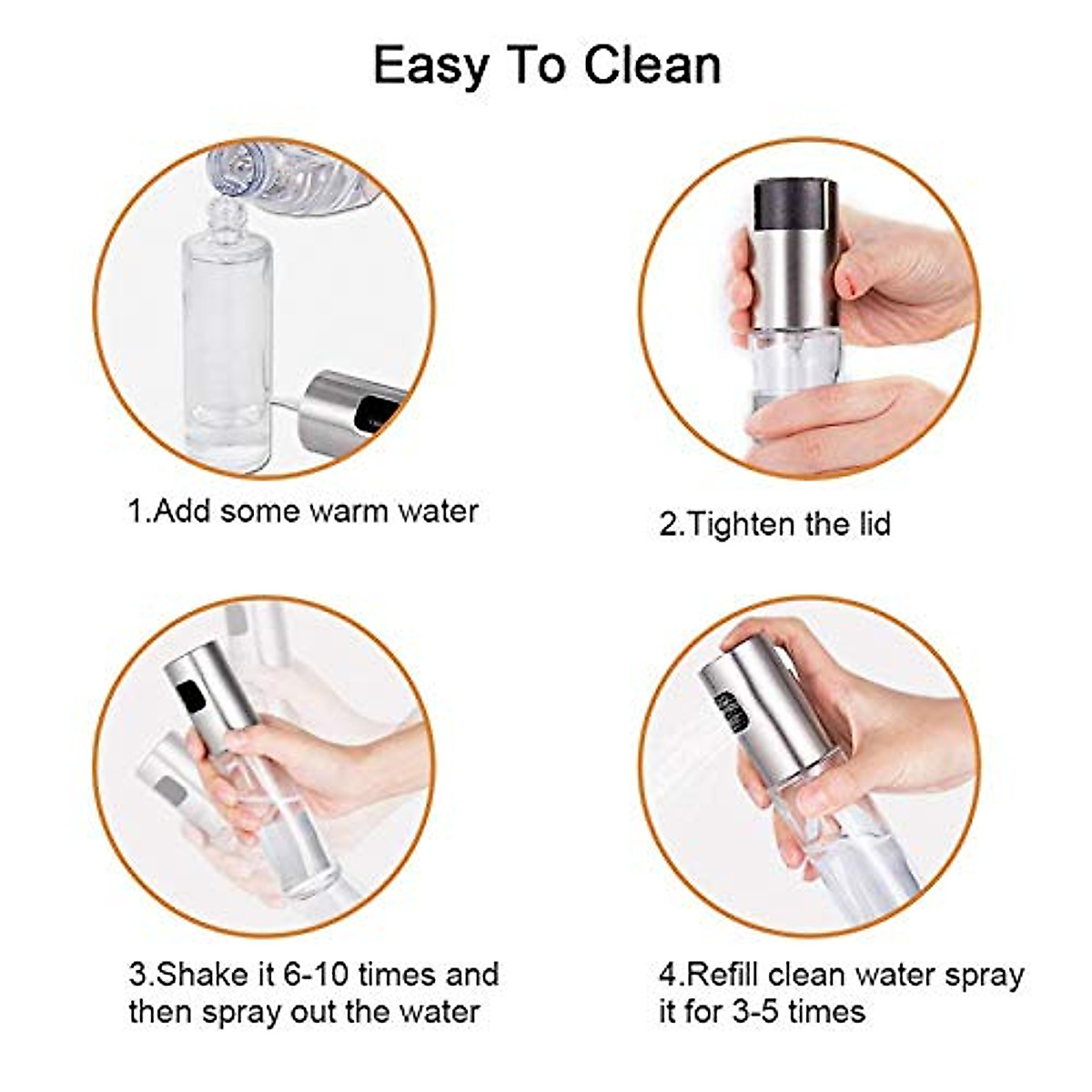 Easy To Clean

1.Add some warm water

2.Tighten the lid

3.Shake it 6-10 times and then spray out the water

4.Refill clean water spray it for 3-5 times